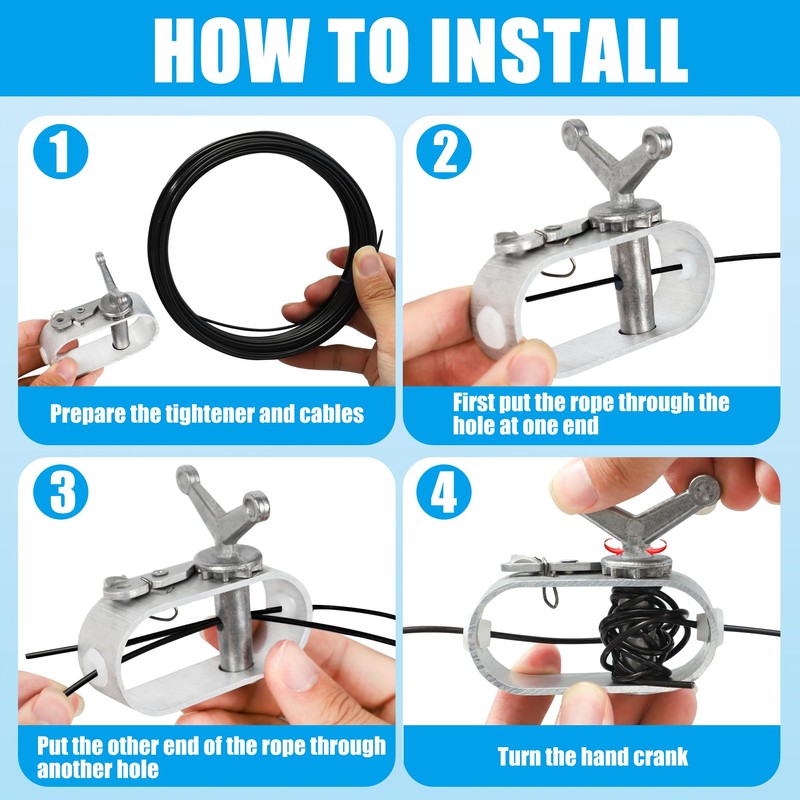 HOW TO INSTALL

1

Prepare the tightener and cables

2

First put the rope through the hole at one end

3

Put the other end of the rope through another hole

4

Turn the hand crank