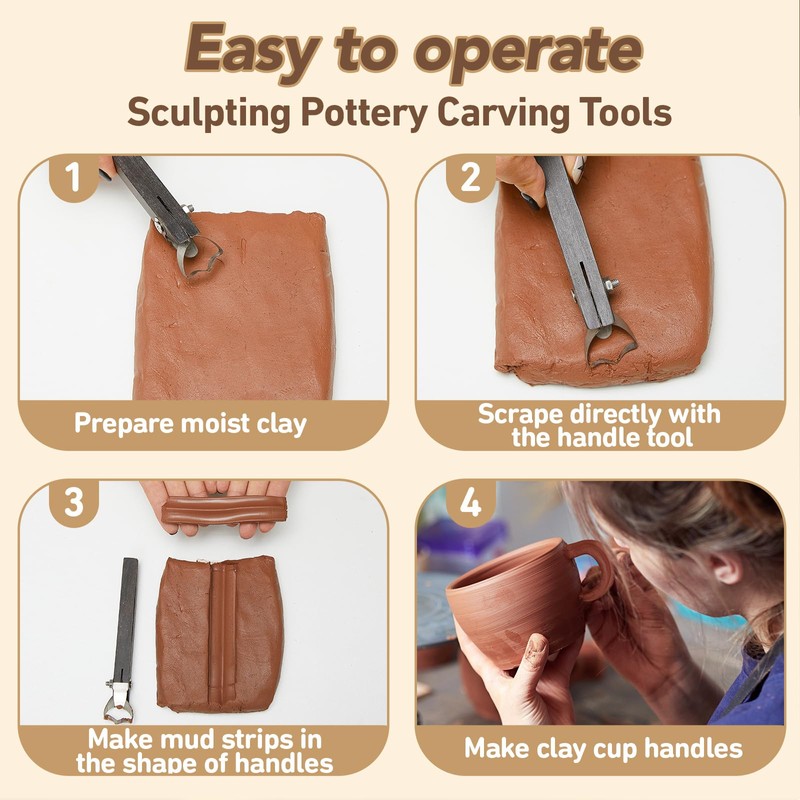 Easy to operate
Sculpting Pottery Carving Tools

1
Prepare moist clay

2
Scrape directly with the handle tool

3
Make mud strips in the shape of handles

4
Make clay cup handles