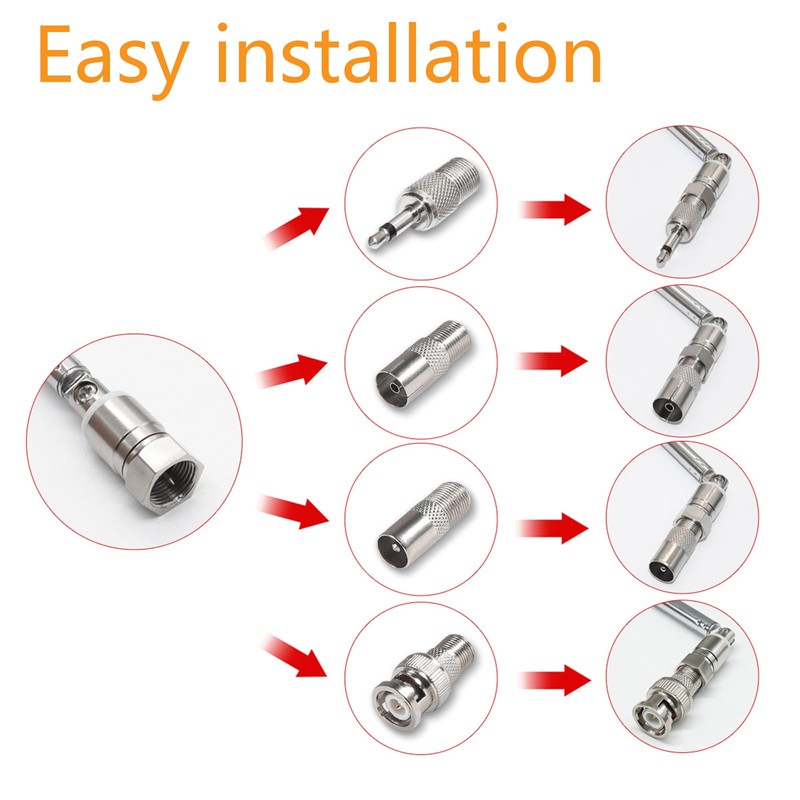 Easy installation