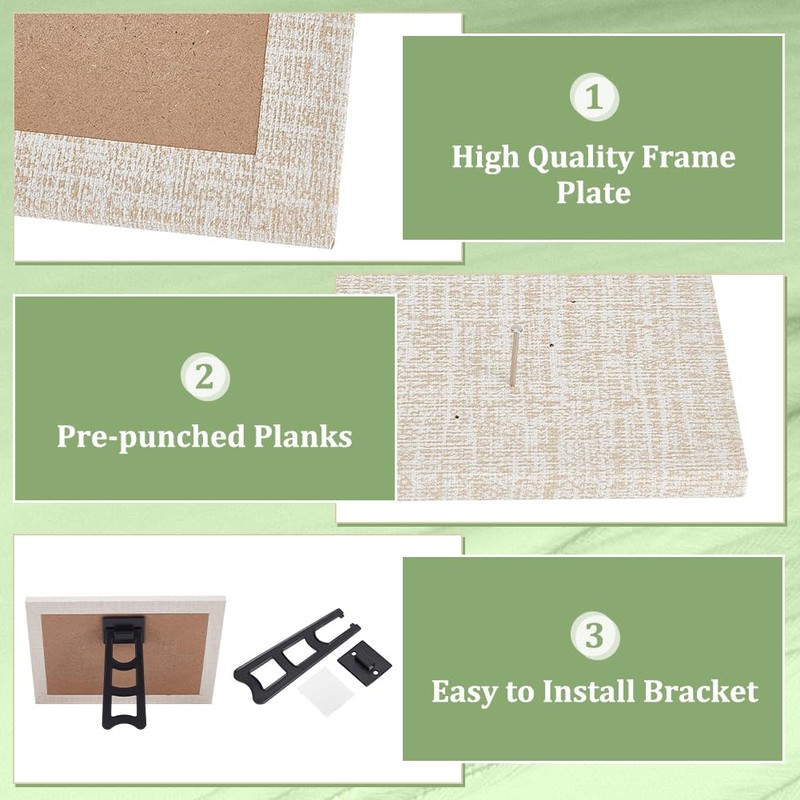 1

High Quality Frame Plate

2

Pre-punched Planks

3

Easy to Install Bracket