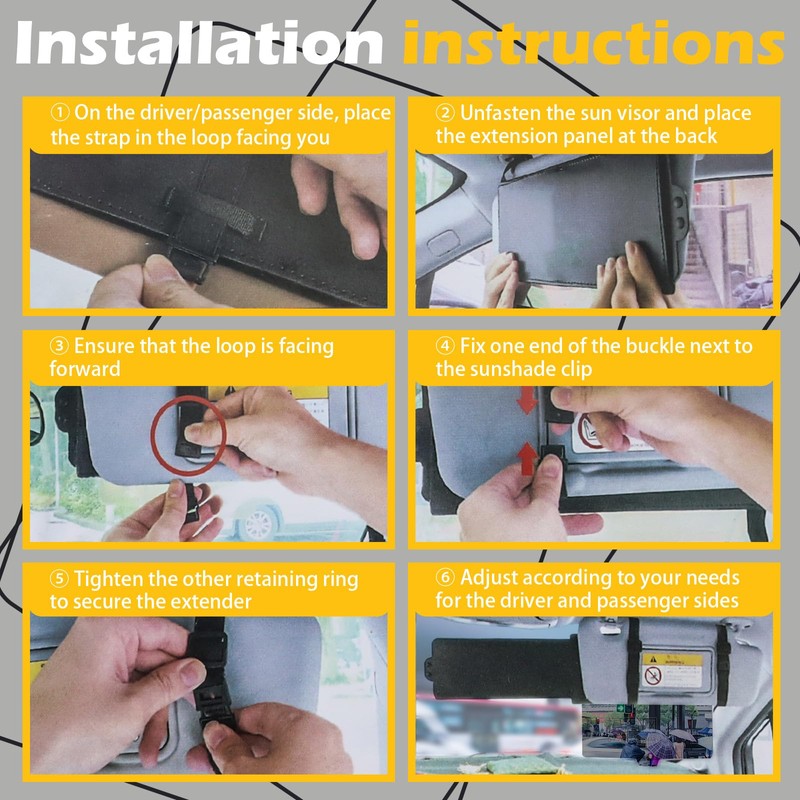 Installation instructions

① On the driver/passenger side, place the strap in the loop facing you

② Unfasten the sun visor and place the extension panel at the back

③ Ensure that the loop is facing forward

④ Fix one end of the buckle next to the sunshade clip

⑤ Tighten the other retaining ring to secure the extender

⑥ Adjust according to your needs for the driver and passenger sides