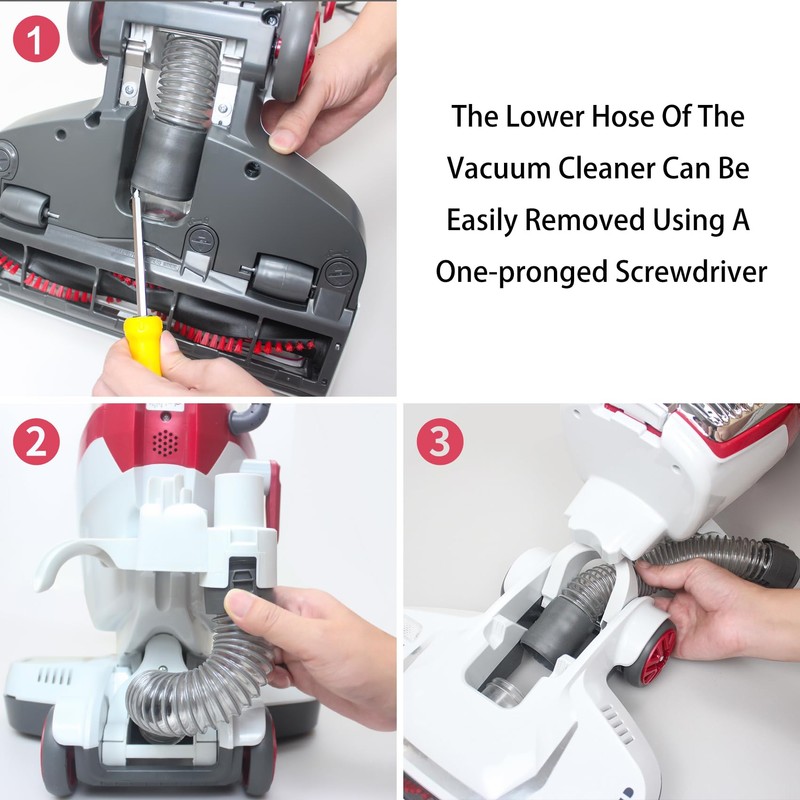 1

The Lower Hose Of The Vacuum Cleaner Can Be Easily Removed Using A One-pronged Screwdriver

2

3