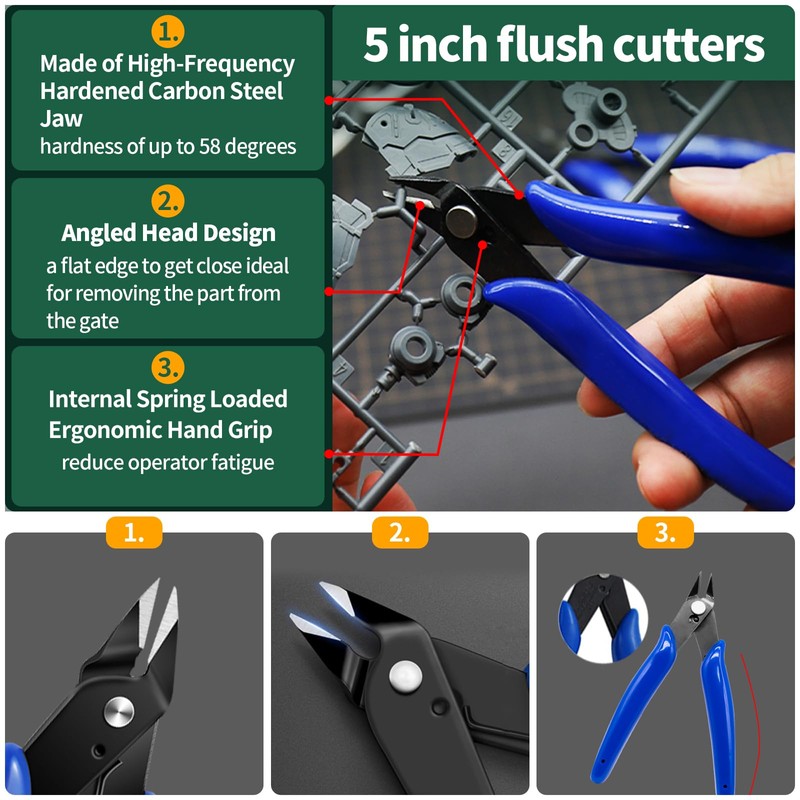 1.

Made of High-Frequency Hardened Carbon Steel Jaw
hardness of up to 58 degrees

2.

Angled Head Design
a flat edge to get close ideal for removing the part from the gate

3.

Internal Spring Loaded Ergonomic Hand Grip
reduce operator fatigue

5 inch flush cutters

1.

2.

3.