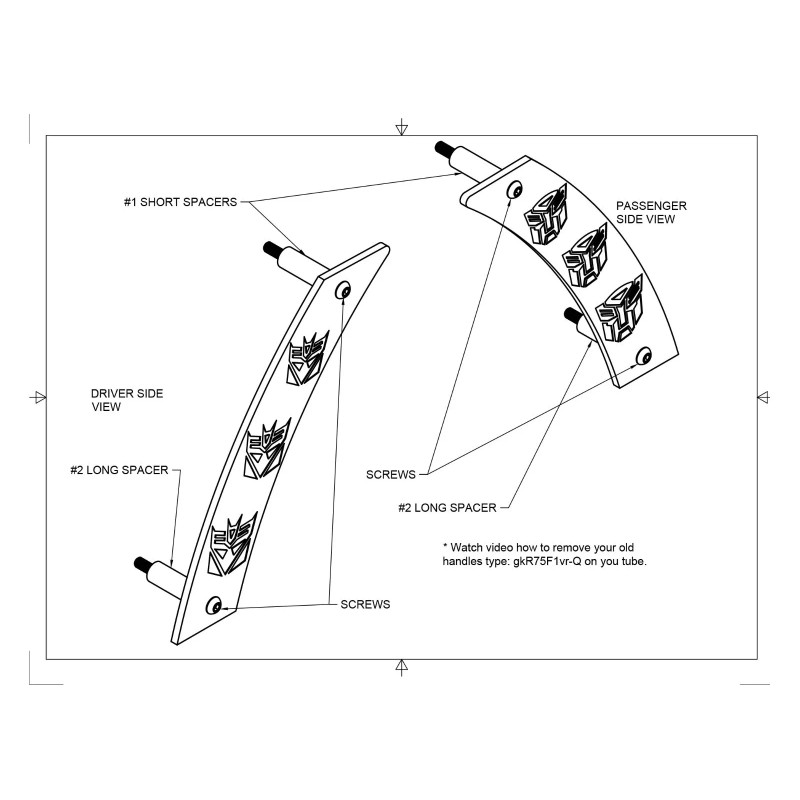 #1 SHORT SPACERS

PASSENGER SIDE VIEW

DRIVER SIDE VIEW

#2 LONG SPACER

SCREWS

#2 LONG SPACER

* Watch video how to remove your old handles type: gkR75F1vr-Q on you tube.

SCREWS