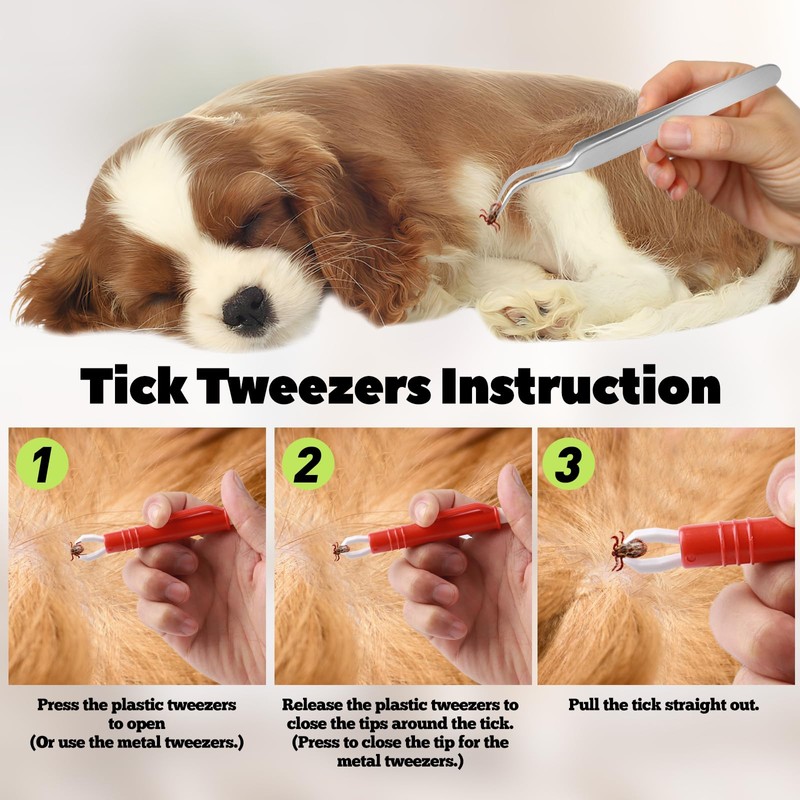 Tick Tweezers Instruction

1

Press the plastic tweezers to open (Or use the metal tweezers.)

2

Release the plastic tweezers to close the tips around the tick. (Press to close the tip for the metal tweezers.)

3

Pull the tick straight out.