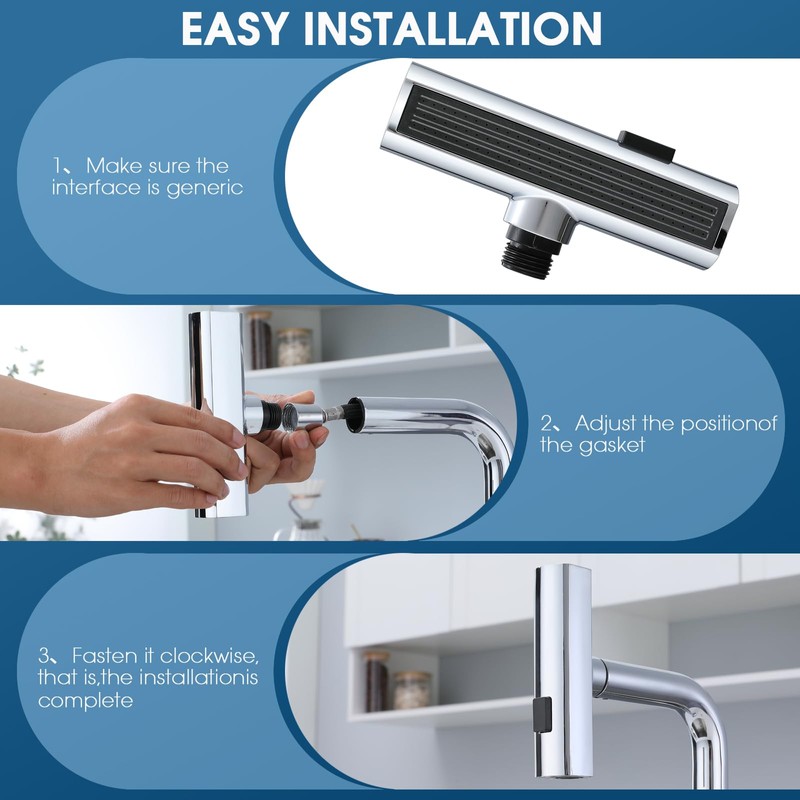 EASY INSTALLATION

1、Make sure the interface is generic

2、Adjust the positionof the gasket

3、Fasten it clockwise, that is,the installationis complete