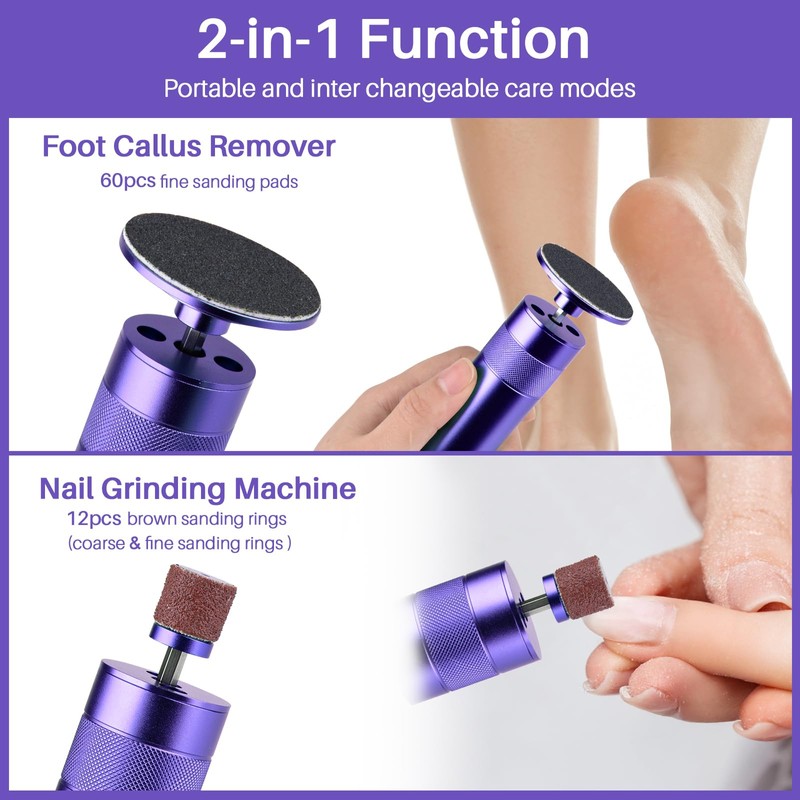 2-in-1 Function

Portable and inter changeable care modes

Foot Callus Remover

60pcs fine sanding pads

Nail Grinding Machine

12pcs brown sanding rings (coarse & fine sanding rings )