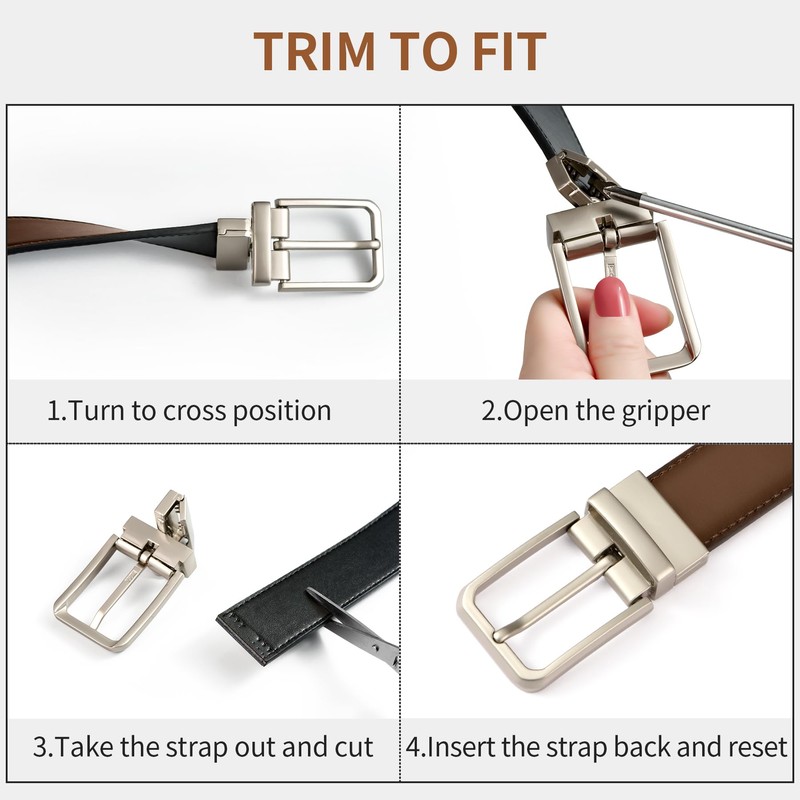 TRIM TO FIT

1.Turn to cross position

2.Open the gripper

3.Take the strap out and cut

4.Insert the strap back and reset