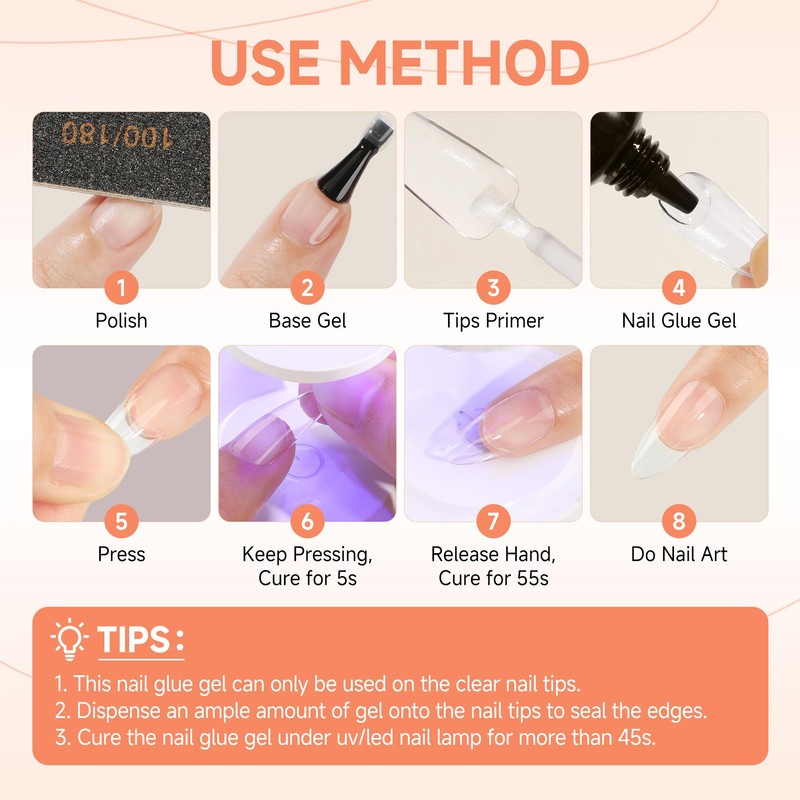 USE METHOD

100/180

1
Polish

2
Base Gel

3
Tips Primer

4
Nail Glue Gel

5
Press

6
Keep Pressing, Cure for 5s

7
Release Hand, Cure for 55s

8
Do Nail Art

TIPS:
1. This nail glue gel can only be used on the clear nail tips.
2. Dispense an ample amount of gel onto the nail tips to seal the edges.
3. Cure the nail glue gel under uv/led nail lamp for more than 45s.