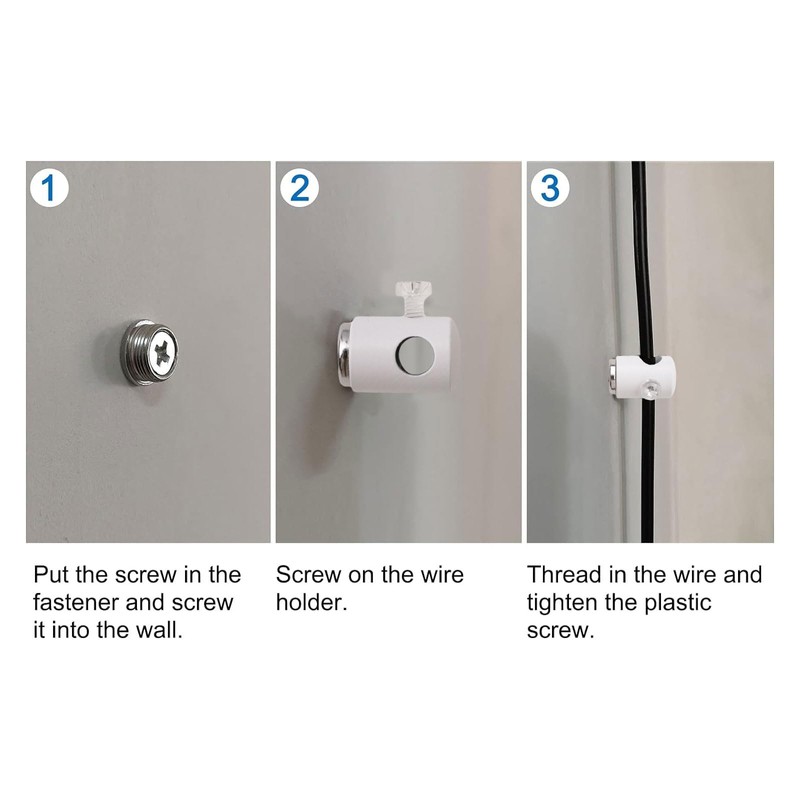 1

Put the screw in the fastener and screw it into the wall.

2

Screw on the wire holder.

3

Thread in the wire and tighten the plastic screw.