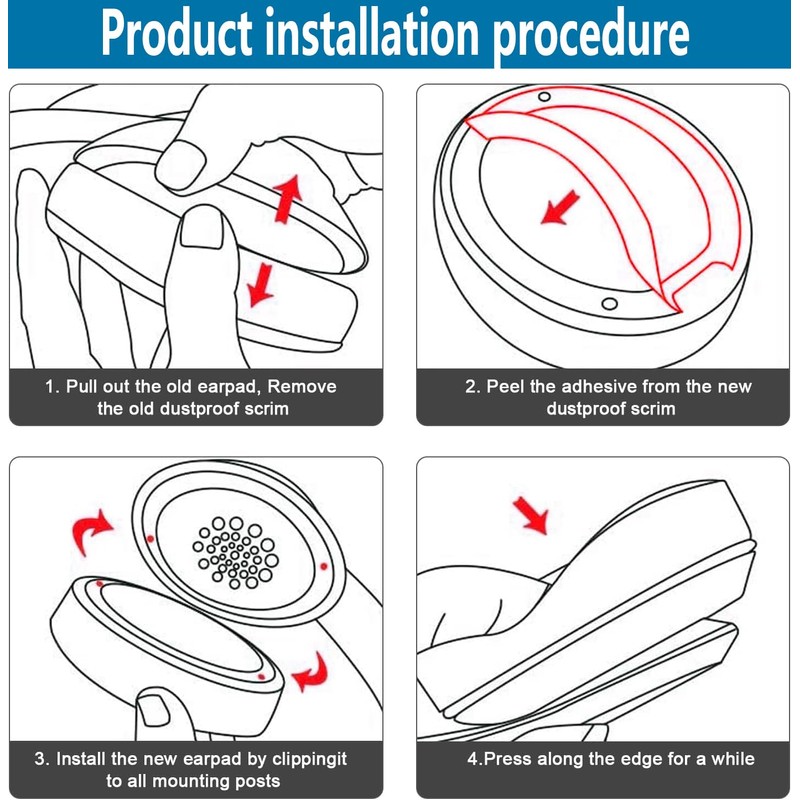 Product installation procedure

1. Pull out the old earpad, Remove the old dustproof scrim

2. Peel the adhesive from the new dustproof scrim

3. Install the new earpad by clippingit to all mounting posts

4.Press along the edge for a while