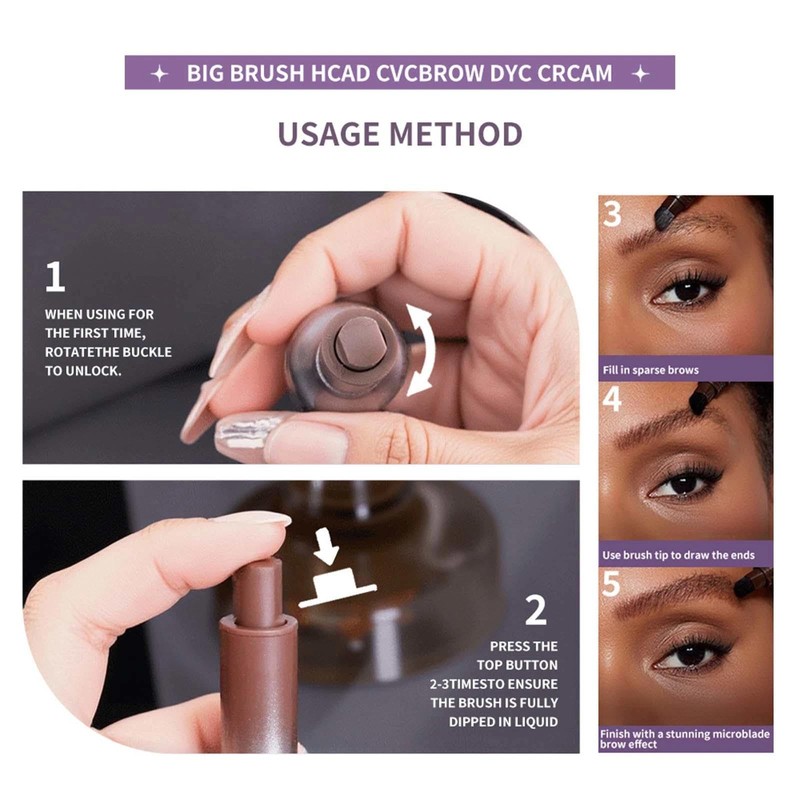 BIG BRUSH HCAD CVCBROW DYC CRCAM

USAGE METHOD

1

WHEN USING FOR THE FIRST TIME, ROTATETHE BUCKLE TO UNLOCK.

2

PRESS THE TOP BUTTON 2-3TIMESTO ENSURE THE BRUSH IS FULLY DIPPED IN LIQUID

3

Fill in sparse brows

4

Use brush tip to draw the ends

5

Finish with a stunning microblade brow effect