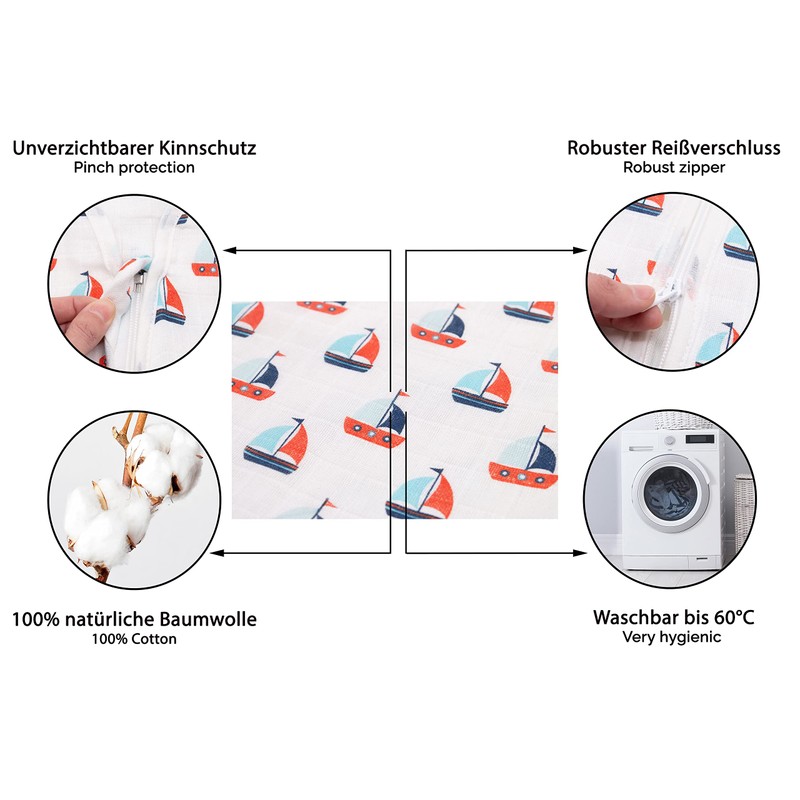 Unverzichtbarer Kinnschutz
Pinch protection

Robuster Reißverschluss
Robust zipper

100% natürliche Baumwolle
100% Cotton

Waschbar bis 60°C
Very hygienic