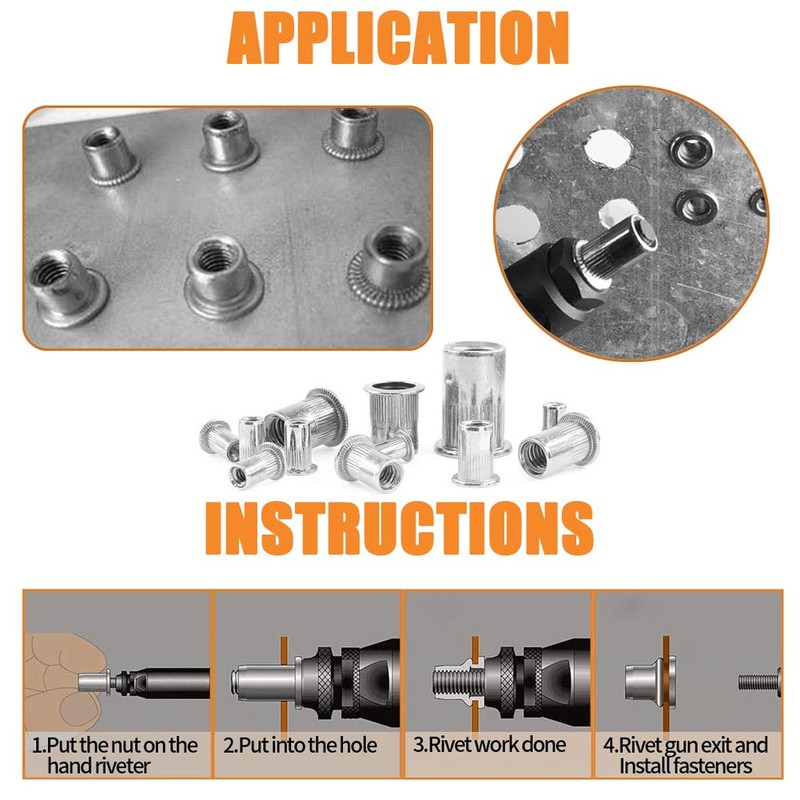 APPLICATION

INSTRUCTIONS

1.Put the nut on the hand riveter

2.Put into the hole

3.Rivet work done

4.Rivet gun exit and Install fasteners