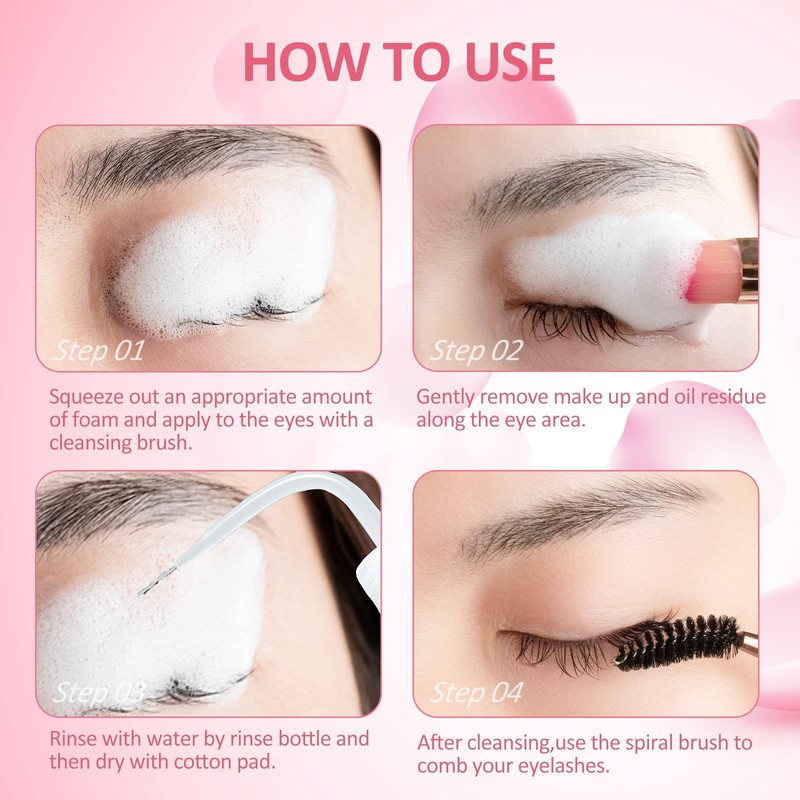 HOW TO USE

Step 01

Squeeze out an appropriate amount of foam and apply to the eyes with a cleansing brush.

Step 02

Gently remove make up and oil residue along the eye area.

Step 03

Rinse with water by rinse bottle and then dry with cotton pad.

Step 04

After cleansing,use the spiral brush to comb your eyelashes.