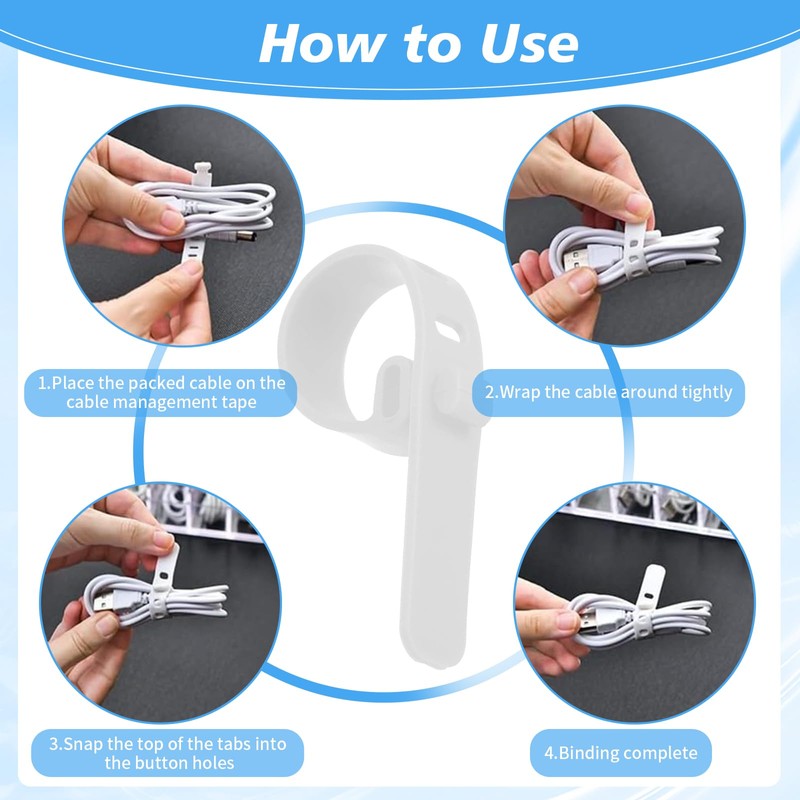 How to Use

1.Place the packed cable on the cable management tape

2.Wrap the cable around tightly

3.Snap the top of the tabs into the button holes

4.Binding complete