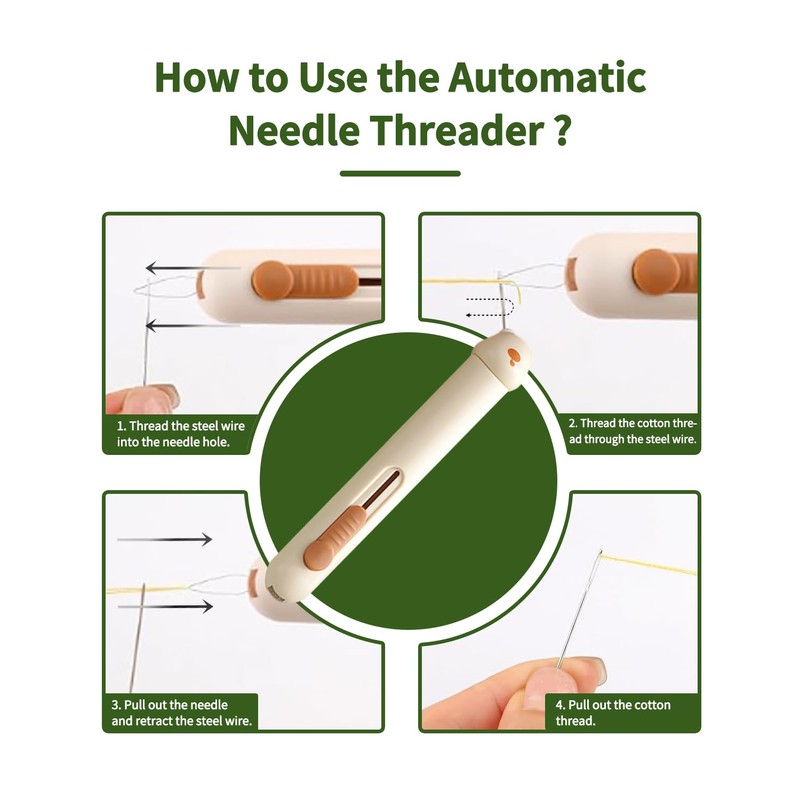 How to Use the Automatic Needle Threader ?

1. Thread the steel wire into the needle hole.

2. Thread the cotton thread through the steel wire.

3. Pull out the needle and retract the steel wire.

4. Pull out the cotton thread.