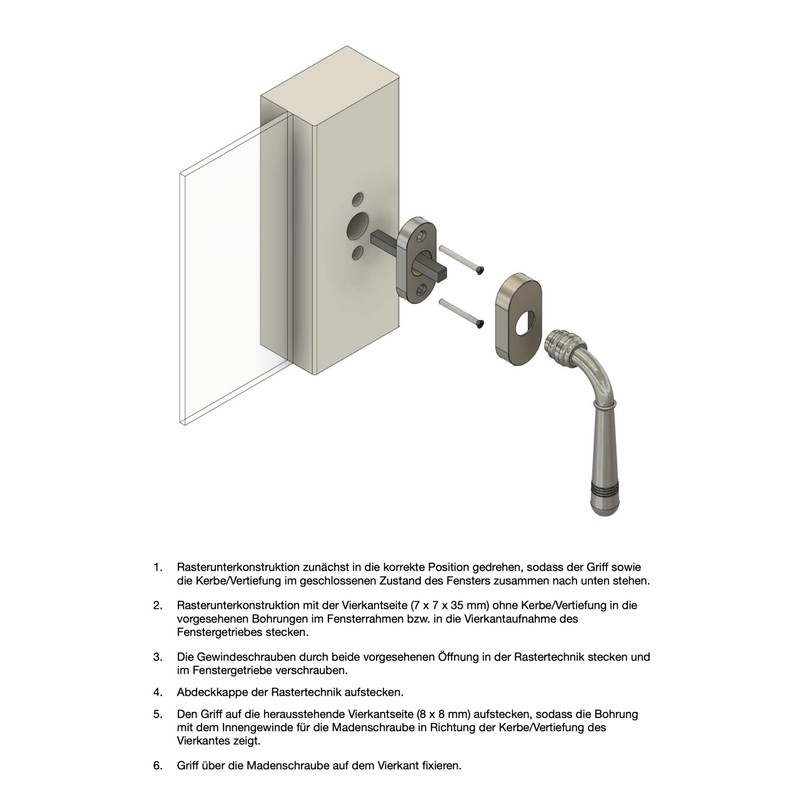 1. Rasterunterkonstruktion zunächst in die korrekte Position gedrehen, sodass der Griff sowie die Kerbe/Vertiefung im geschlossenen Zustand des Fensters zusammen nach unten stehen.

2. Rasterunterkonstruktion mit der Vierkantseite (7 x 7 x 35 mm) ohne Kerbe/Vertiefung in die vorgesehenen Bohrungen im Fensterrahmen bzw. in die Vierkantaufnahme des Fenstergetriebes stecken.

3. Die Gewindeschrauben durch beide vorgesehenen Öffnung in der Rastertechnik stecken und im Fenstergetriebe verschrauben.

4. Abdeckkappe der Rastertechnik aufstecken.

5. Den Griff auf die herausstehende Vierkantseite (8 x 8 mm) aufstecken, sodass die Bohrung mit dem Innengewinde für die Madenschraube in Richtung der Kerbe/Vertiefung des Vierkantes zeigt.

6. Griff über die Madenschraube auf dem Vierkant fixieren.