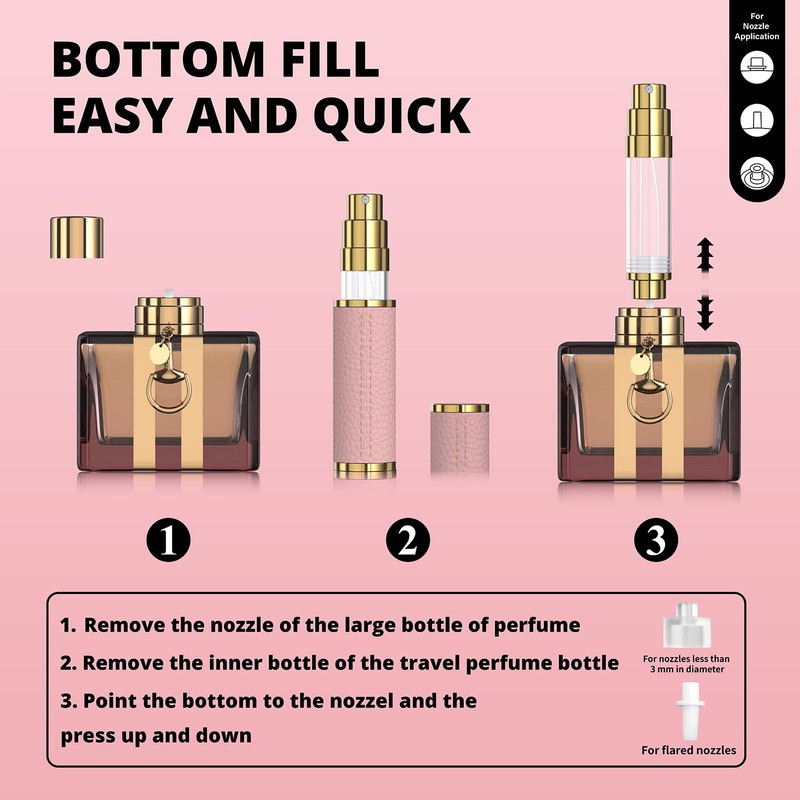 BOTTOM FILL
EASY AND QUICK

For Nozzle Application

1

2

3

1. Remove the nozzle of the large bottle of perfume

2. Remove the inner bottle of the travel perfume bottle

3. Point the bottom to the nozzel and the press up and down

For nozzles less than 3 mm in diameter

For flared nozzles