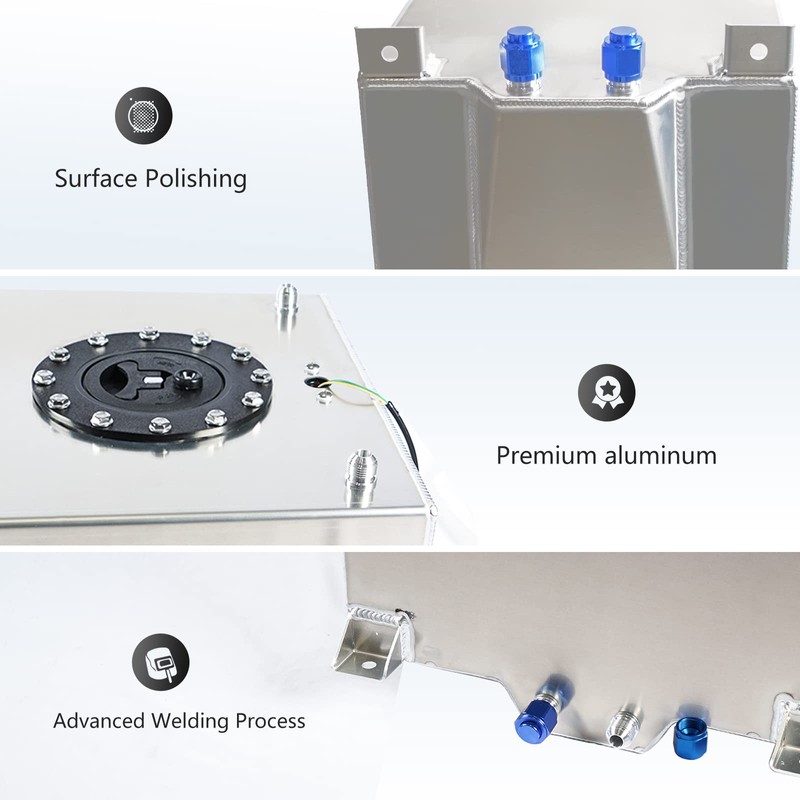 Surface Polishing

Premium aluminum

Advanced Welding Process