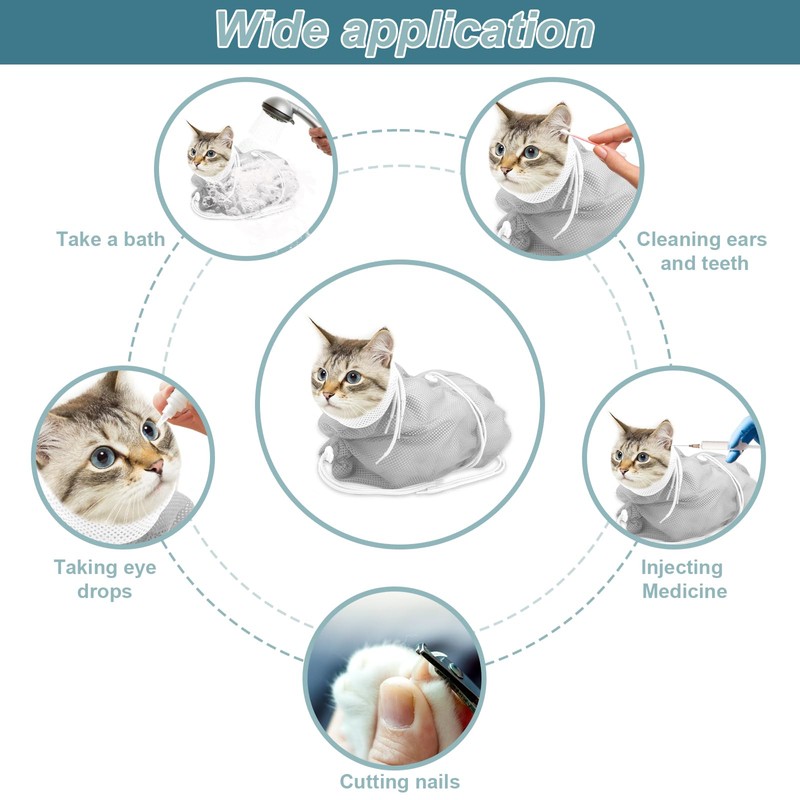 Wide application

Take a bath

Cleaning ears and teeth

Taking eye drops

Injecting Medicine

Cutting nails