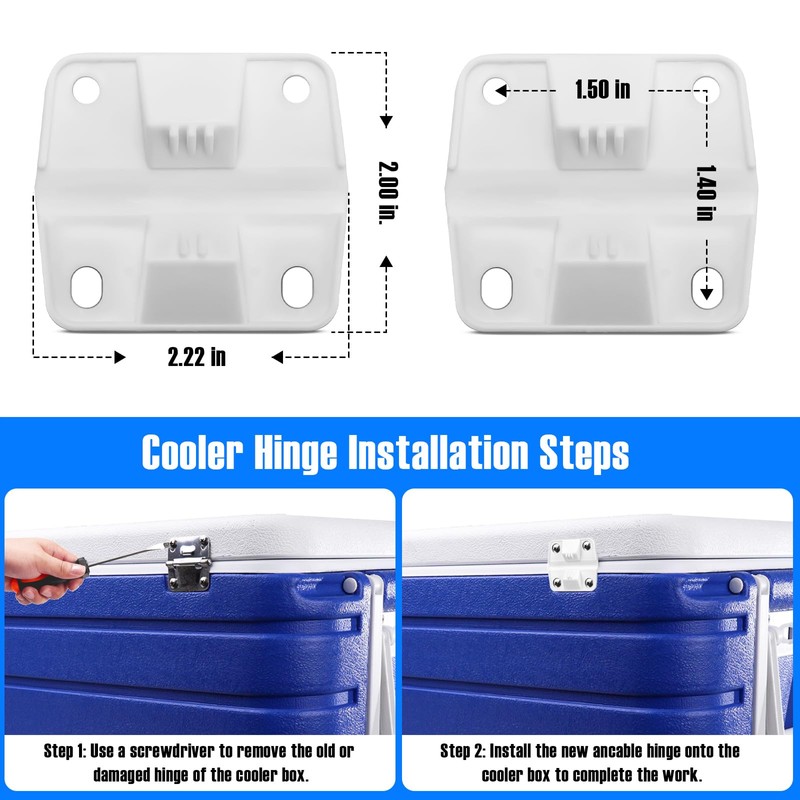 2.00 in.

2.22 in

1.50 in

1.40 in

Cooler Hinge Installation Steps

Step 1: Use a screwdriver to remove the old or damaged hinge of the cooler box.

Step 2: Install the new ancable hinge onto the cooler box to complete the work.