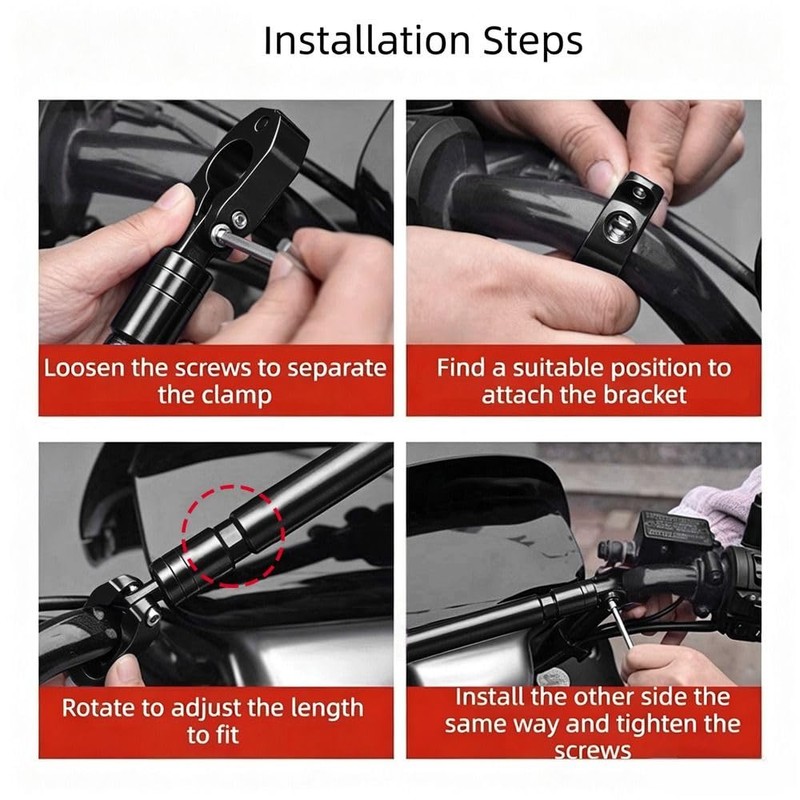 Installation Steps

Loosen the screws to separate the clamp

Find a suitable position to attach the bracket

Rotate to adjust the length to fit

Install the other side the same way and tighten the screws