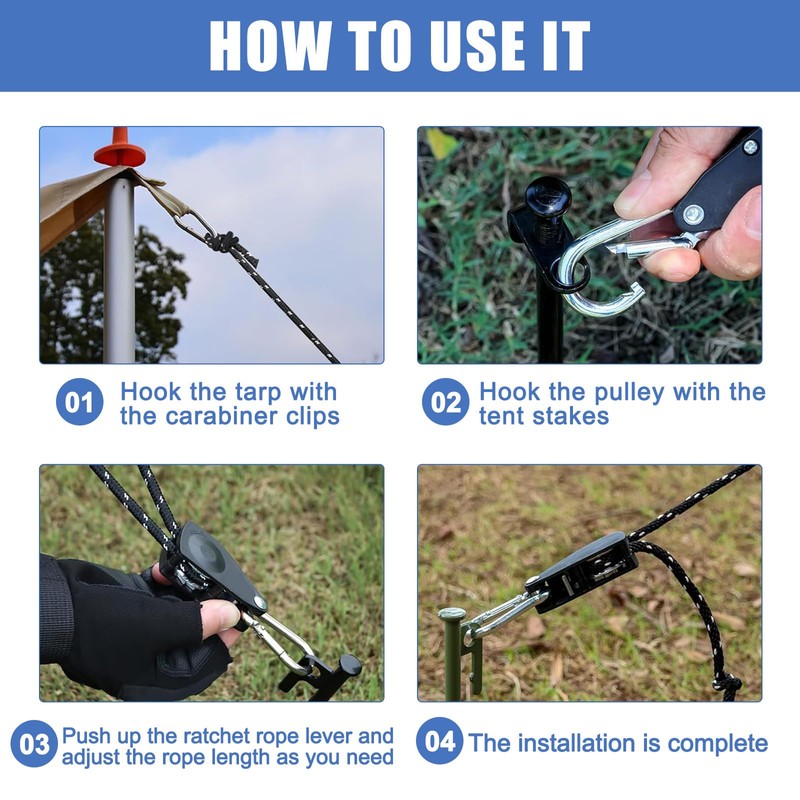 HOW TO USE IT

01 Hook the tarp with the carabiner clips

02 Hook the pulley with the tent stakes

03 Push up the ratchet rope lever and adjust the rope length as you need

04 The installation is complete