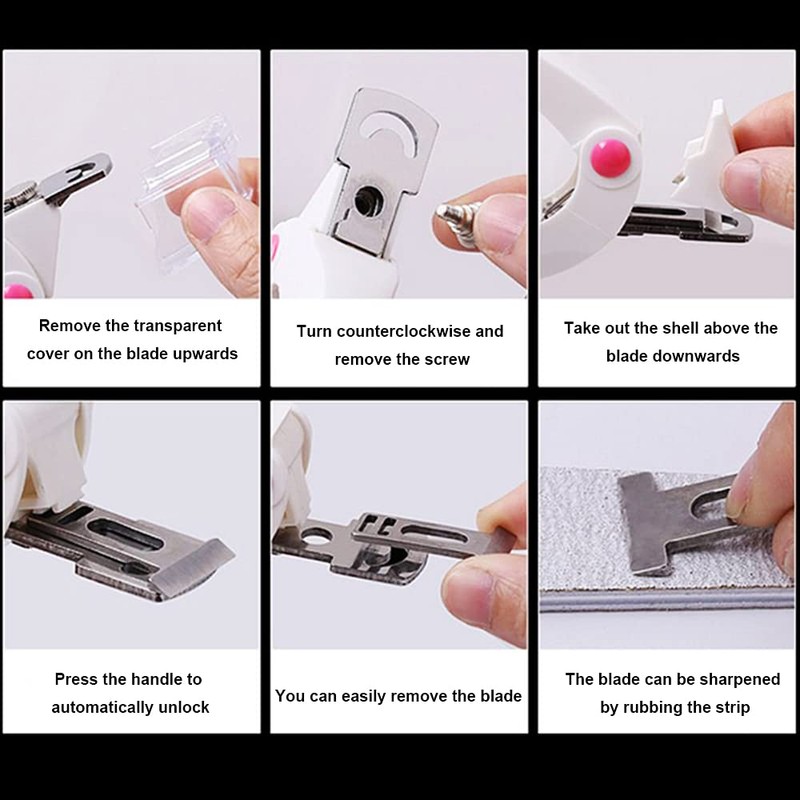 Remove the transparent cover on the blade upwards

Turn counterclockwise and remove the screw

Take out the shell above the blade downwards

Press the handle to automatically unlock

You can easily remove the blade

The blade can be sharpened by rubbing the strip