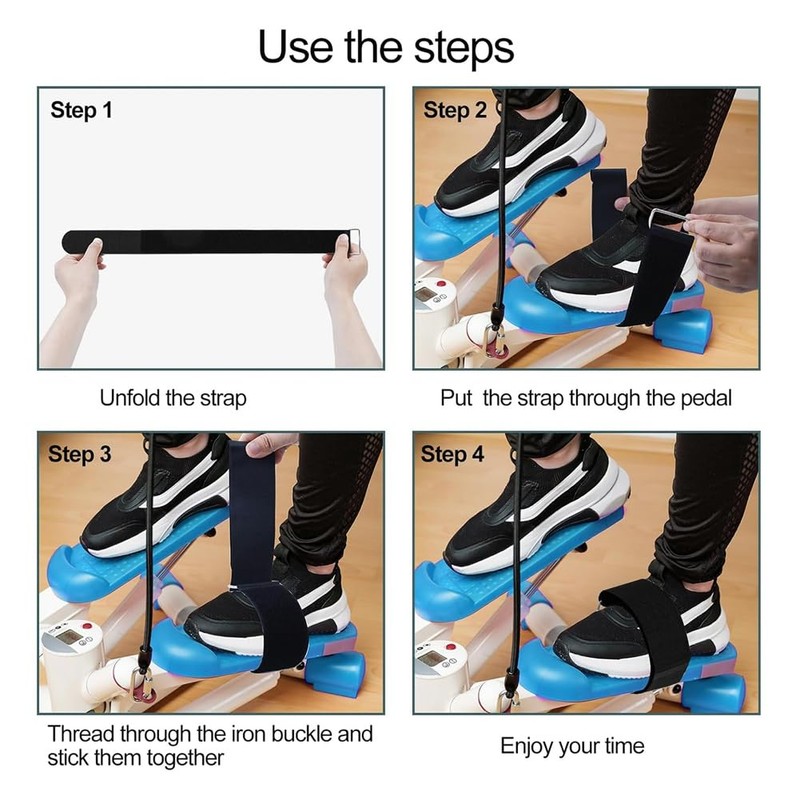 Use the steps

Step 1

Unfold the strap

Step 2

Put the strap through the pedal

Step 3

Thread through the iron buckle and stick them together

Step 4

Enjoy your time