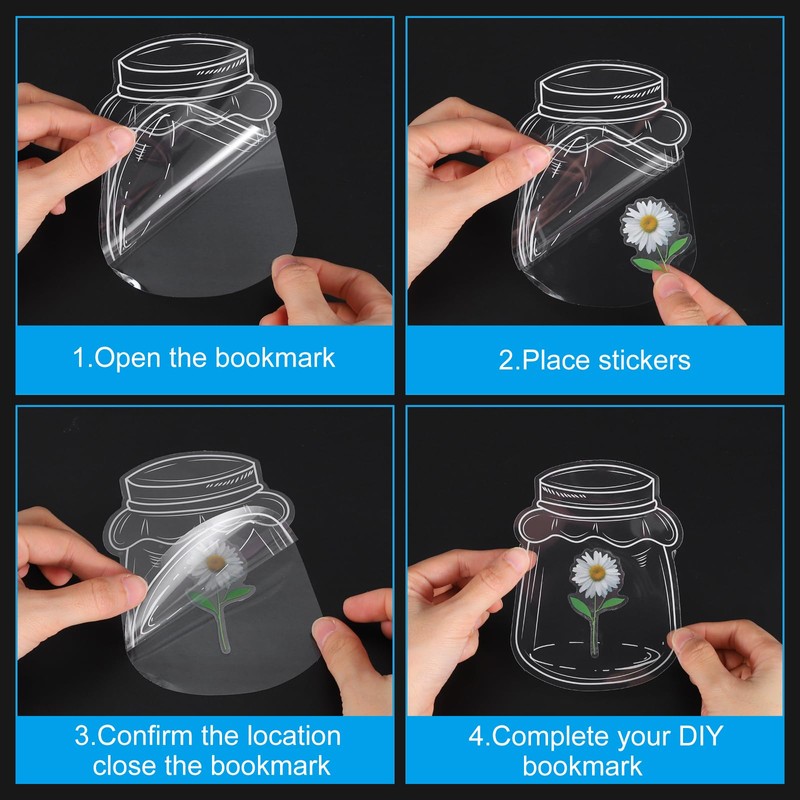 1.Open the bookmark

2.Place stickers

3.Confirm the location close the bookmark

4.Complete your DIY bookmark