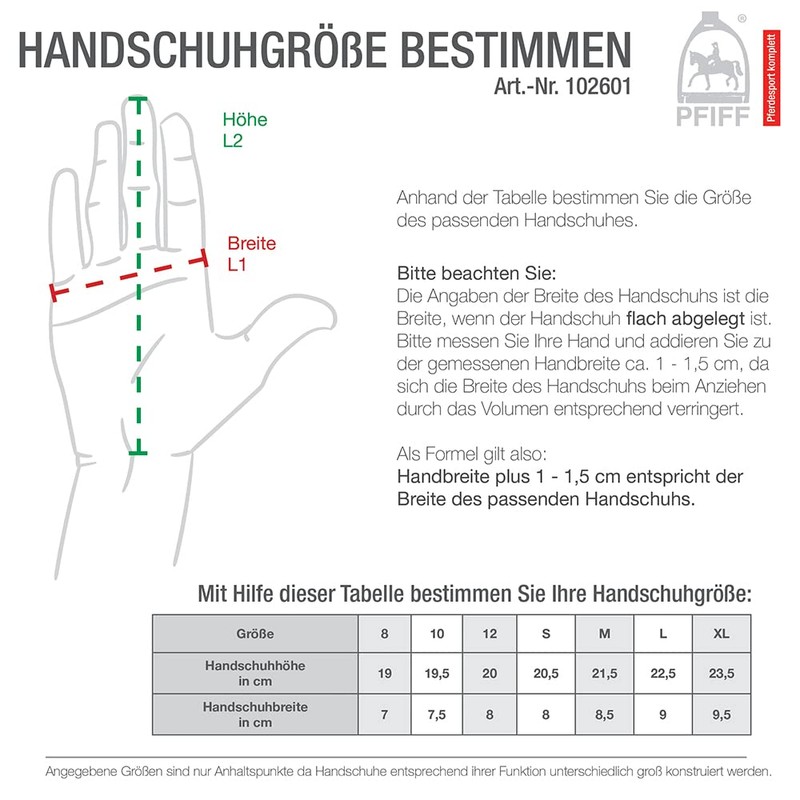 HANDSCHUHGRÖßE BESTIMMEN
Art.-Nr. 102601

PFIFF
Pferdesport komplett

Höhe
L2

Breite
L1

Anhand der Tabelle bestimmen Sie die Größe des passenden Handschuhes.

Bitte beachten Sie:
Die Angaben der Breite des Handschuhs ist die Breite, wenn der Handschuh flach abgelegt ist. Bitte messen Sie Ihre Hand und addieren Sie zu der gemessenen Handbreite ca. 1 - 1,5 cm, da sich die Breite des Handschuhs beim Anziehen durch das Volumen entsprechend verringert.

Als Formel gilt also:
Handbreite plus 1 - 1,5 cm entspricht der Breite des passenden Handschuhs.

Mit Hilfe dieser Tabelle bestimmen Sie Ihre Handschuhgröße:

| Größe | 8 | 10 | 12 | S | M | L | XL |
|---|---|---|---|---|---|---|---|
| Handschuhhöhe in cm | 19 | 19,5 | 20 | 20,5 | 21,5 | 22,5 | 23,5 |
| Handschuhbreite in cm | 7 | 7,5 | 8 | 8 | 8,5 | 9 | 9,5 |

Angegebene Größen sind nur Anhaltspunkte da Handschuhe entsprechend ihrer Funktion unterschiedlich groß konstruiert werden.