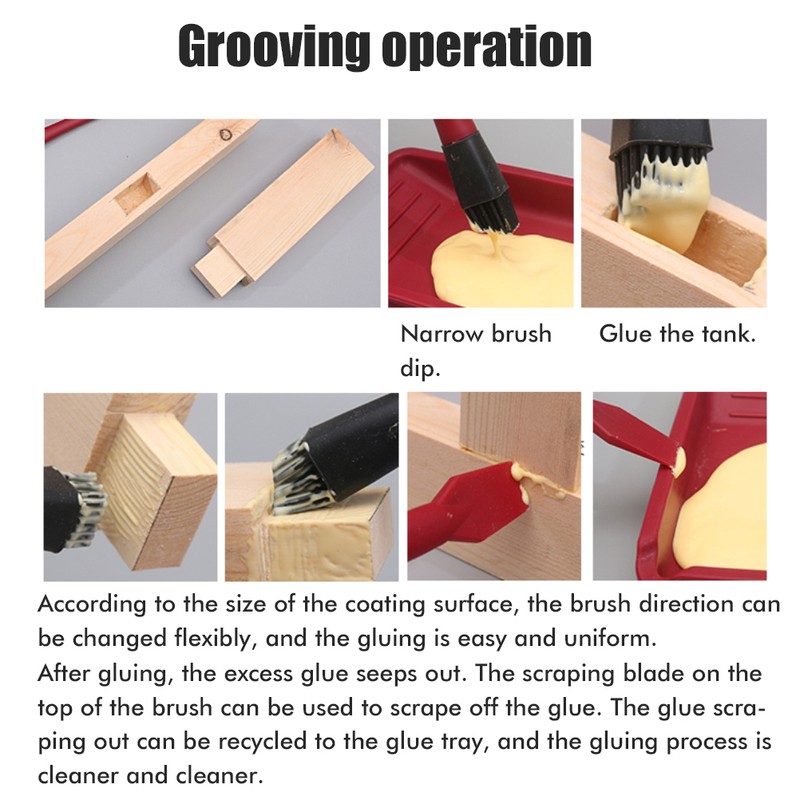 Grooving operation

Narrow brush dip.

Glue the tank.

According to the size of the coating surface, the brush direction can be changed flexibly, and the gluing is easy and uniform.
After gluing, the excess glue seeps out. The scraping blade on the top of the brush can be used to scrape off the glue. The glue scraping out can be recycled to the glue tray, and the gluing process is cleaner and cleaner.