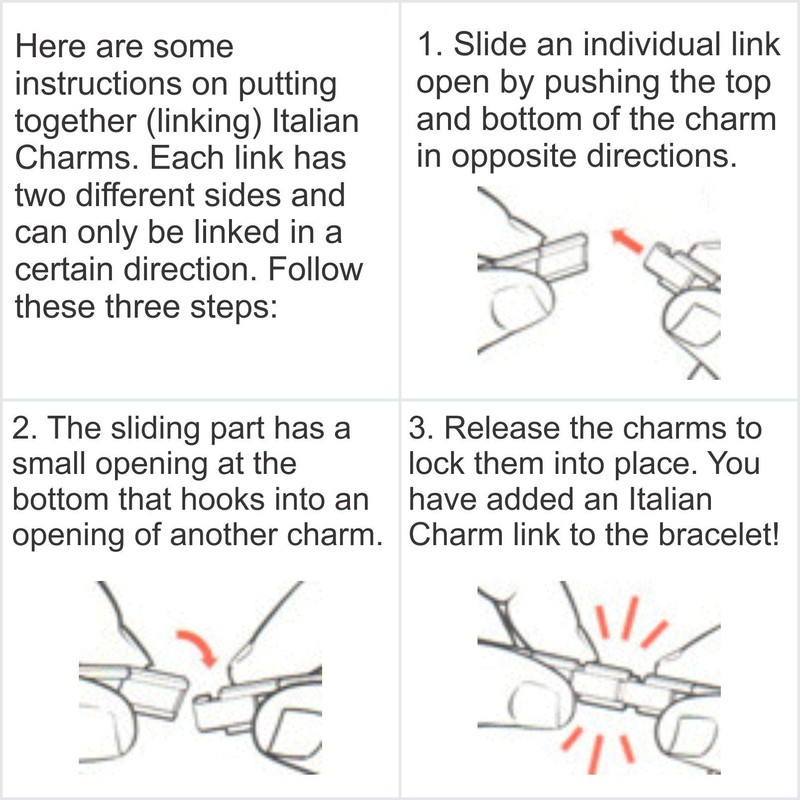 Here are some instructions on putting together (linking) Italian Charms. Each link has two different sides and can only be linked in a certain direction. Follow these three steps:

1. Slide an individual link open by pushing the top and bottom of the charm in opposite directions.

2. The sliding part has a small opening at the bottom that hooks into an opening of another charm.

3. Release the charms to lock them into place. You have added an Italian Charm link to the bracelet!