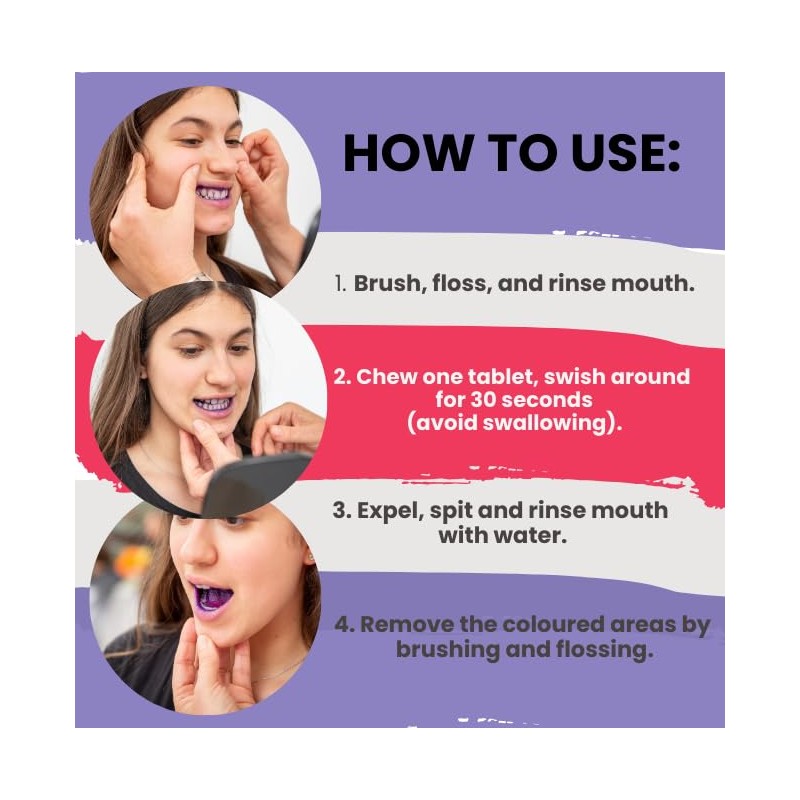 HOW TO USE:

1. Brush, floss, and rinse mouth.

2. Chew one tablet, swish around for 30 seconds (avoid swallowing).

3. Expel, spit and rinse mouth with water.

4. Remove the coloured areas by brushing and flossing.