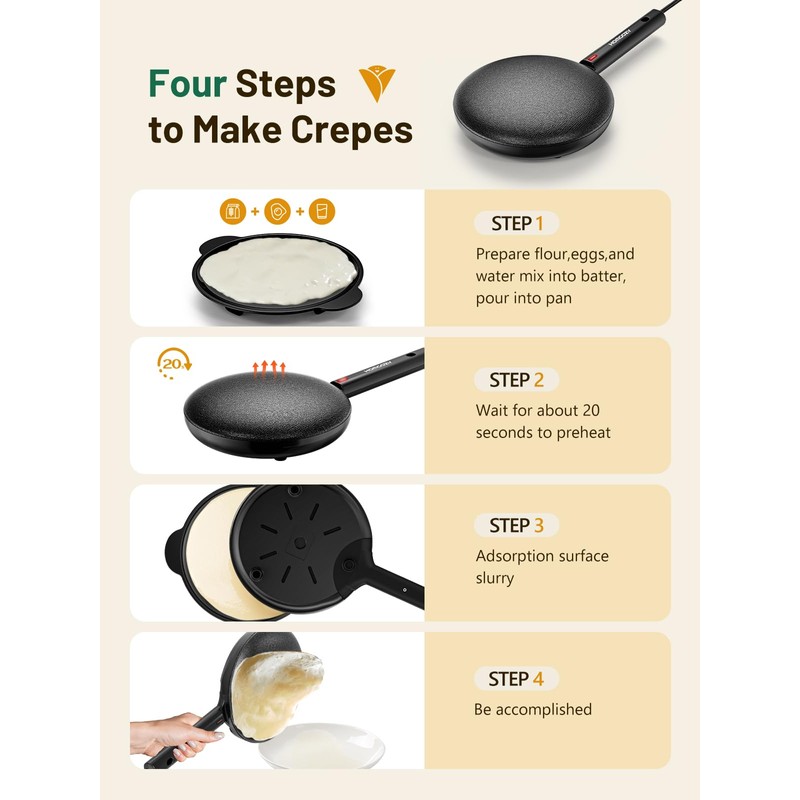 Four Steps to Make Crepes

STEP 1
Prepare flour,eggs,and water mix into batter, pour into pan

20

STEP 2
Wait for about 20 seconds to preheat

STEP 3
Adsorption surface slurry

STEP 4
Be accomplished