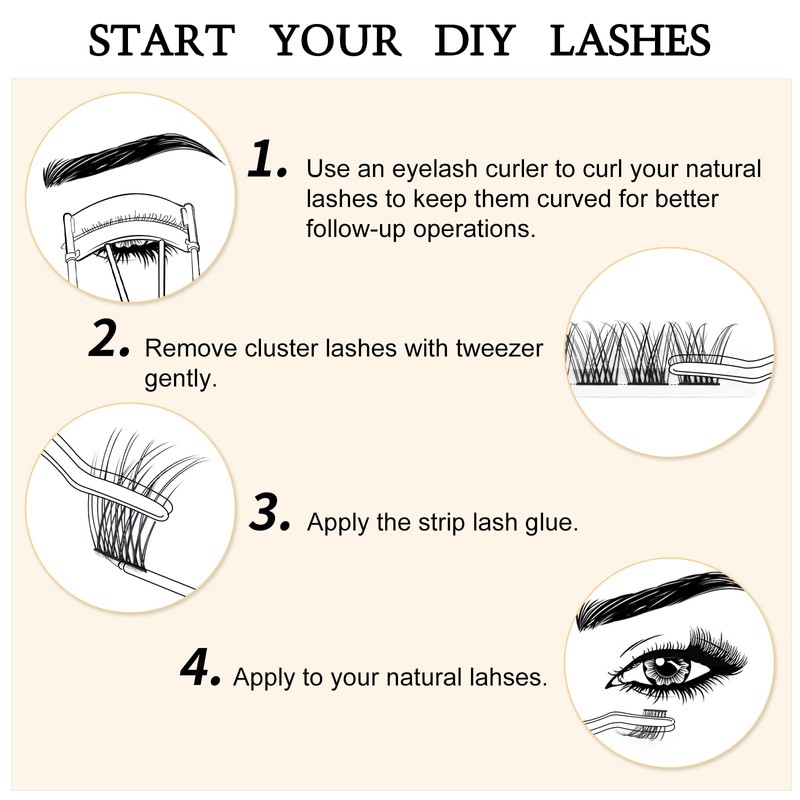 START YOUR DIY LASHES

1. Use an eyelash curler to curl your natural lashes to keep them curved for better follow-up operations.

2. Remove cluster lashes with tweezer gently.

3. Apply the strip lash glue.

4. Apply to your natural lahses.