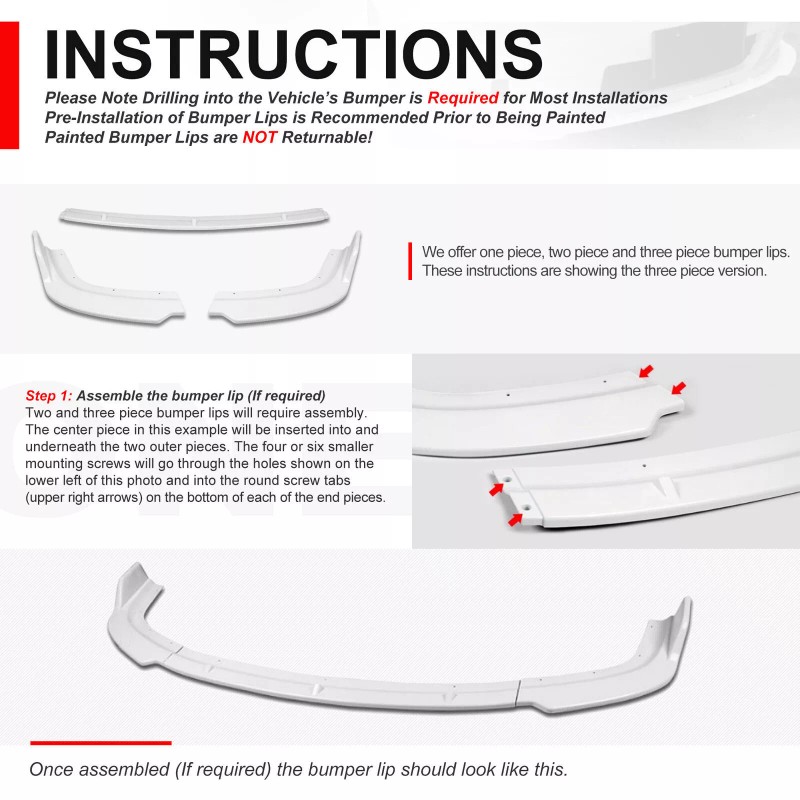 INSTRUCTIONS

Please Note Drilling into the Vehicle's Bumper is Required for Most Installations
Pre-Installation of Bumper Lips is Recommended Prior to Being Painted
Painted Bumper Lips are NOT Returnable!

We offer one piece, two piece and three piece bumper lips. These instructions are showing the three piece version.

Step 1: Assemble the bumper lip (If required)
Two and three piece bumper lips will require assembly. The center piece in this example will be inserted into and underneath the two outer pieces. The four or six smaller mounting screws will go through the holes shown on the lower left of this photo and into the round screw tabs (upper right arrows) on the bottom of each of the end pieces.

Once assembled (If required) the bumper lip should look like this.