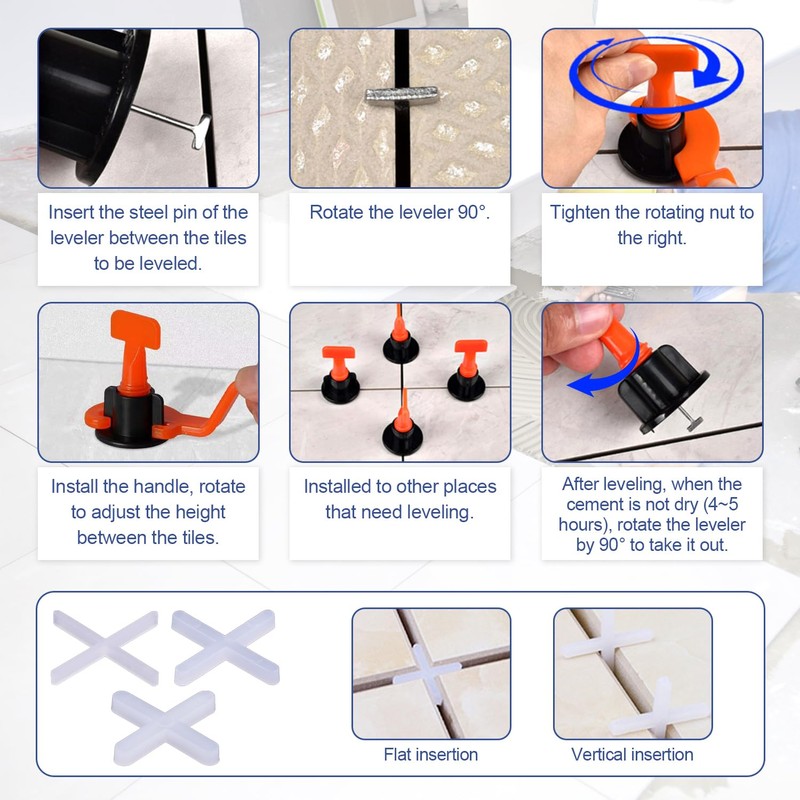 Insert the steel pin of the leveler between the tiles to be leveled.

Rotate the leveler 90°.

Tighten the rotating nut to the right.

Install the handle, rotate to adjust the height between the tiles.

Installed to other places that need leveling.

After leveling, when the cement is not dry (4~5 hours), rotate the leveler by 90° to take it out.

Flat insertion

Vertical insertion