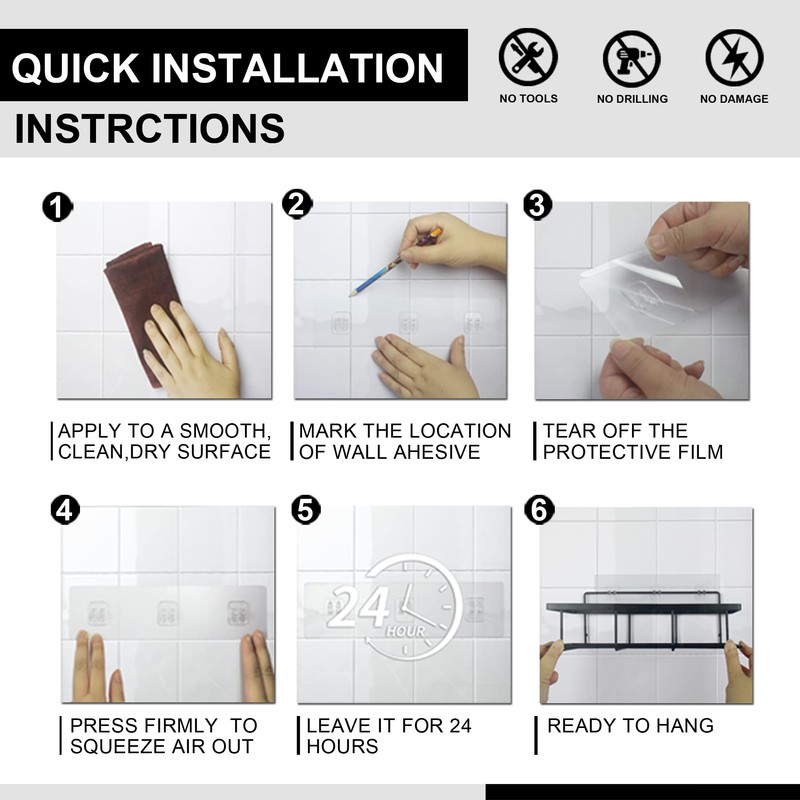 QUICK INSTALLATION
INSTRCTIONS

NO TOOLS
NO DRILLING
NO DAMAGE

1
APPLY TO A SMOOTH, CLEAN,DRY SURFACE

2
MARK THE LOCATION OF WALL AHESIVE

3
TEAR OFF THE PROTECTIVE FILM

4
PRESS FIRMLY TO SQUEEZE AIR OUT

5
24 HOUR
LEAVE IT FOR 24 HOURS

6
READY TO HANG