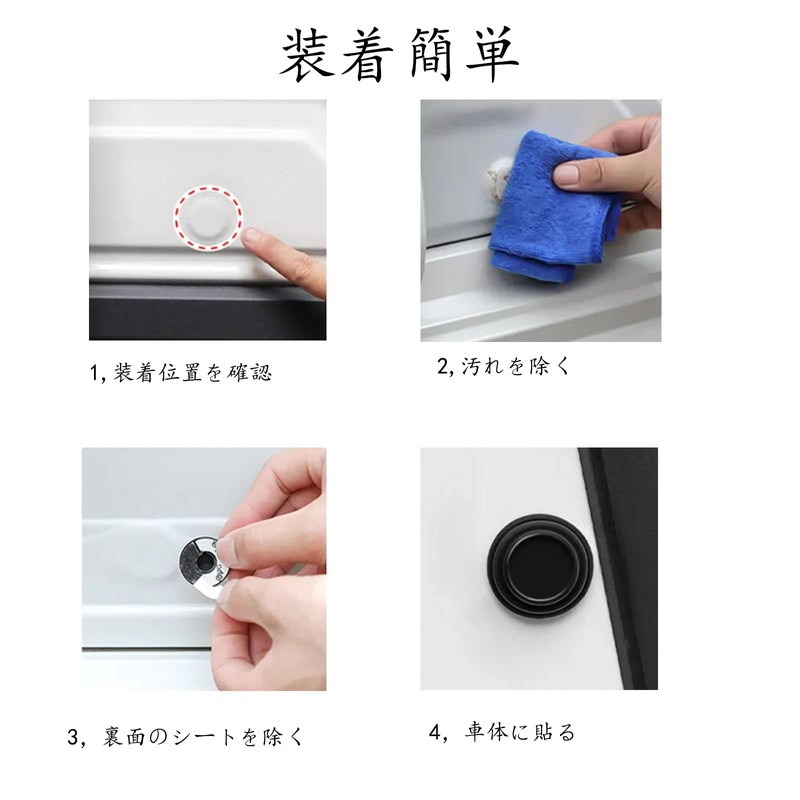 装着簡単

1, 装着位置を確認

2, 汚れを除く

3, 裏面のシートを除く

4, 車体に貼る