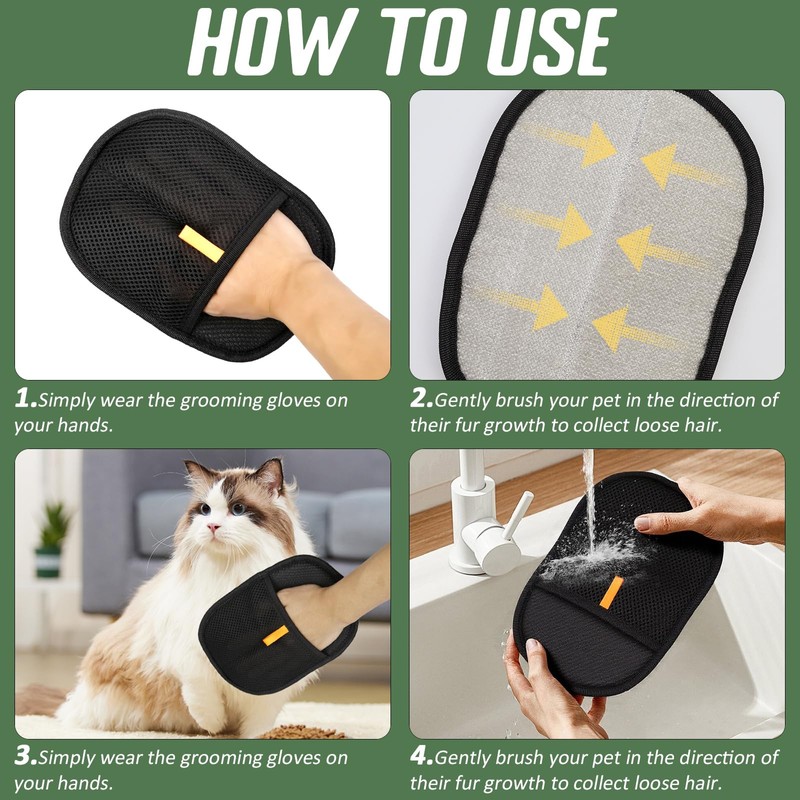 HOW TO USE

1.Simply wear the grooming gloves on your hands.

2.Gently brush your pet in the direction of their fur growth to collect loose hair.

3.Simply wear the grooming gloves on your hands.

4.Gently brush your pet in the direction of their fur growth to collect loose hair.