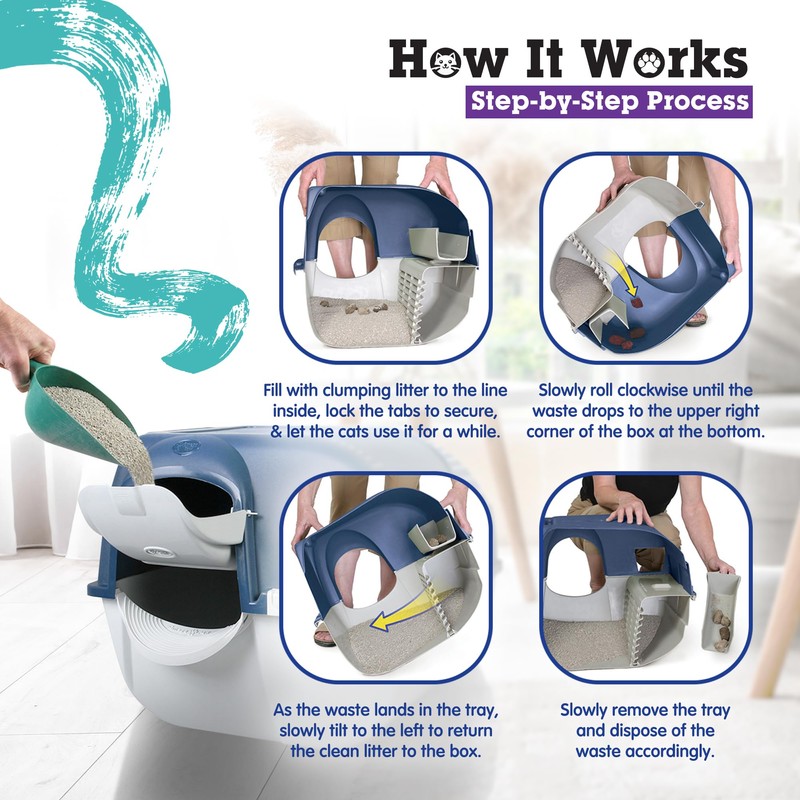 How It Works
Step-by-Step Process

Fill with clumping litter to the line inside, lock the tabs to secure, & let the cats use it for a while.

Slowly roll clockwise until the waste drops to the upper right corner of the box at the bottom.

As the waste lands in the tray, slowly tilt to the left to return the clean litter to the box.

Slowly remove the tray and dispose of the waste accordingly.