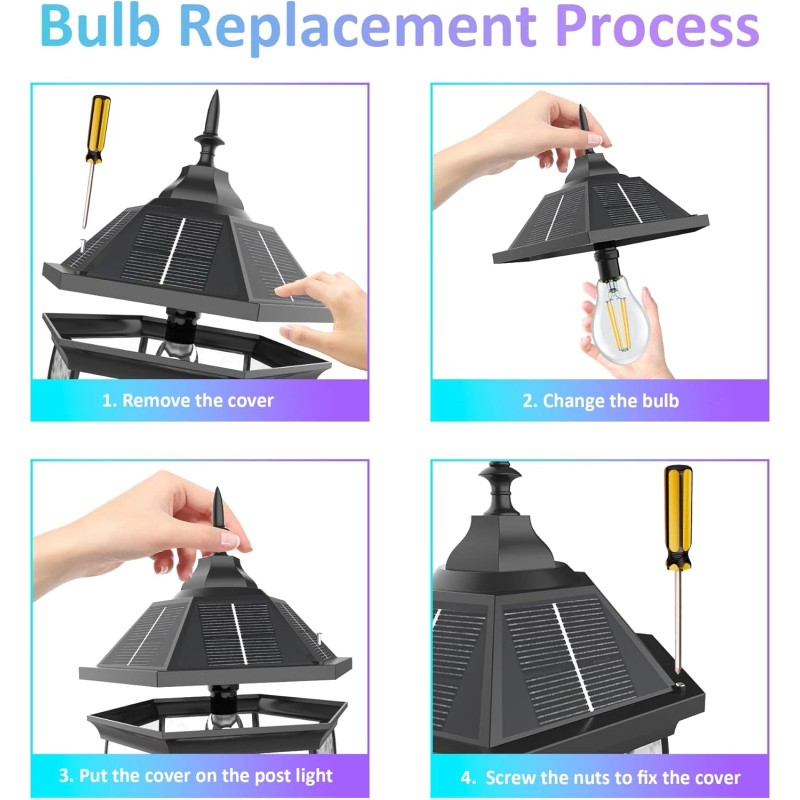 Bulb Replacement Process

1. Remove the cover

2. Change the bulb

3. Put the cover on the post light

4. Screw the nuts to fix the cover