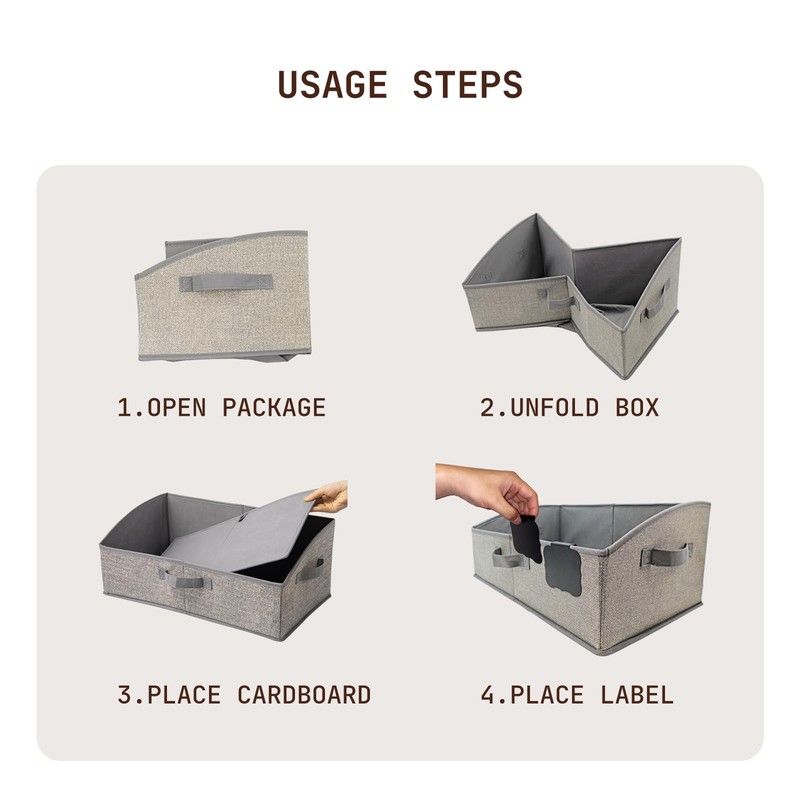 USAGE STEPS

1.OPEN PACKAGE

2.UNFOLD BOX

3.PLACE CARDBOARD

4.PLACE LABEL