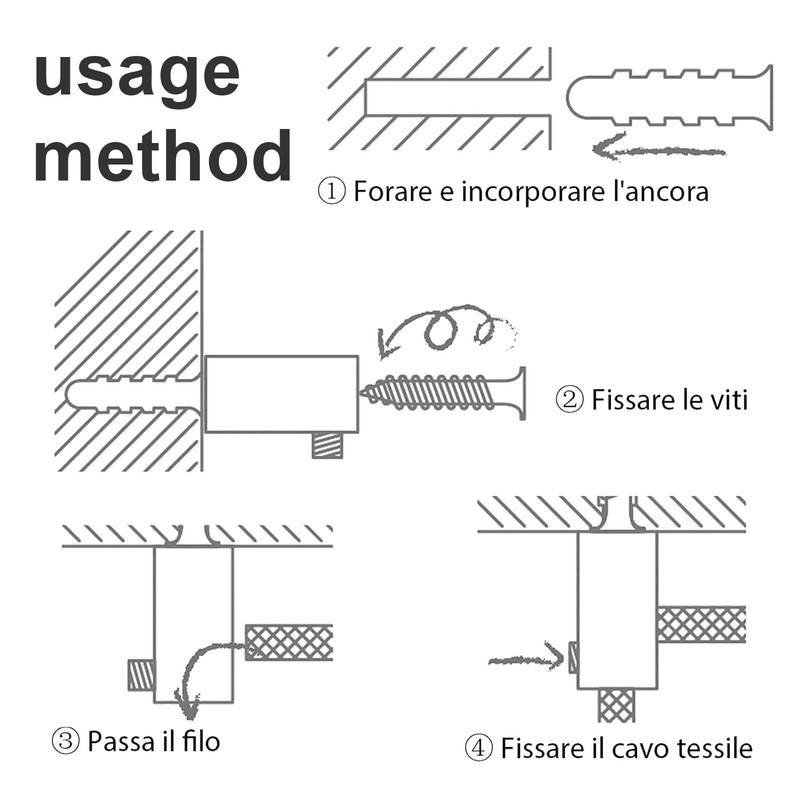 usage method

① Forare e incorporare l'ancora

② Fissare le viti

③ Passa il filo

④ Fissare il cavo tessile