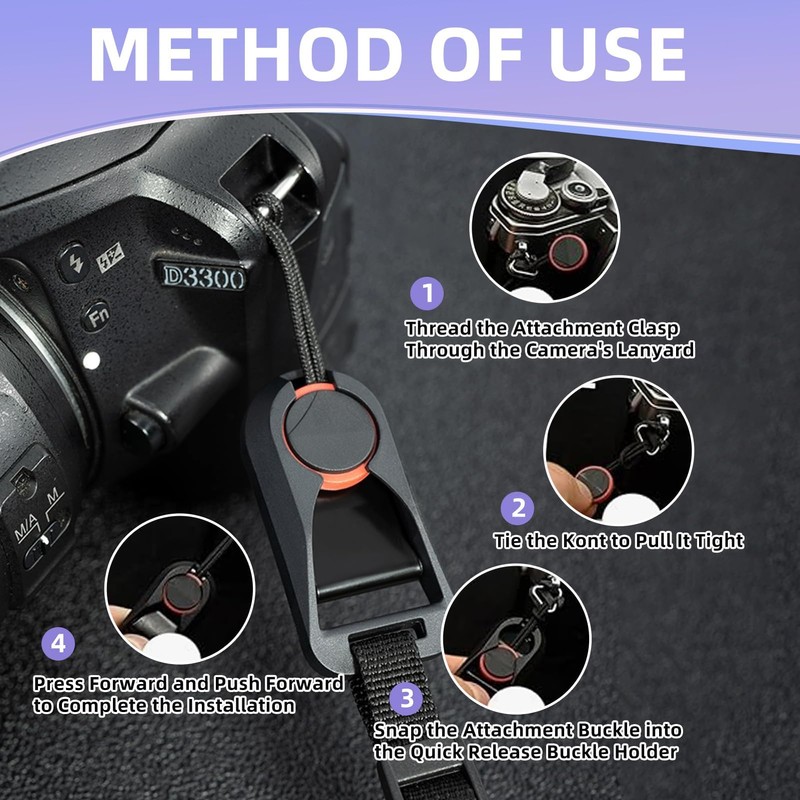 METHOD OF USE

D3300

Fn

M/A

M

1
Thread the Attachment Clasp Through the Camera's Lanyard

2
Tie the Kont to Pull It Tight

3
Snap the Attachment Buckle into the Quick Release Buckle Holder

4
Press Forward and Push Forward to Complete the Installation