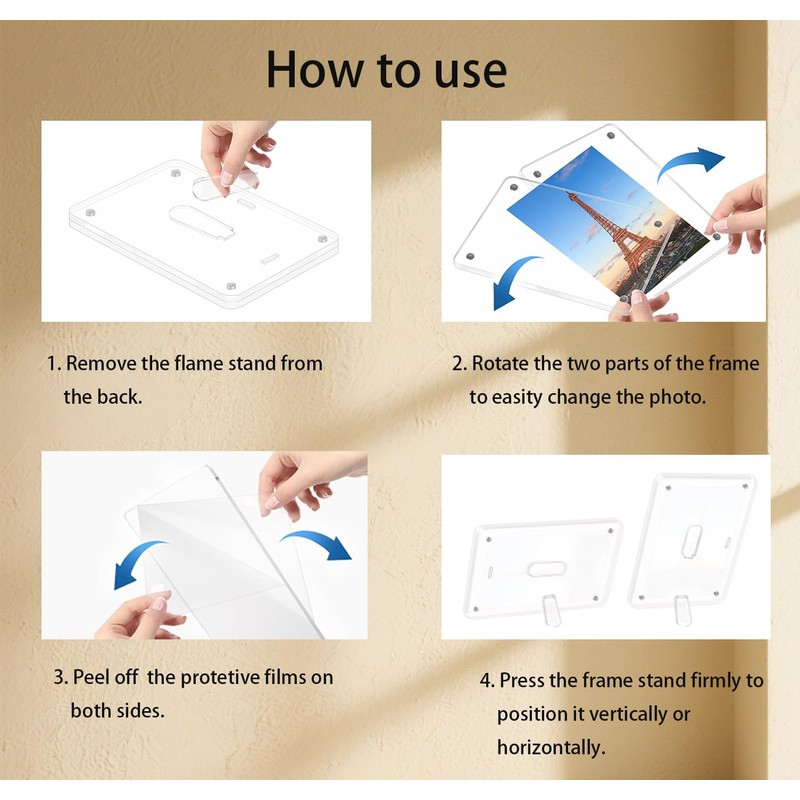 How to use

1. Remove the flame stand from the back.

2. Rotate the two parts of the frame to easity change the photo.

3. Peel off the protetive films on both sides.

4. Press the frame stand firmly to position it vertically or horizontally.