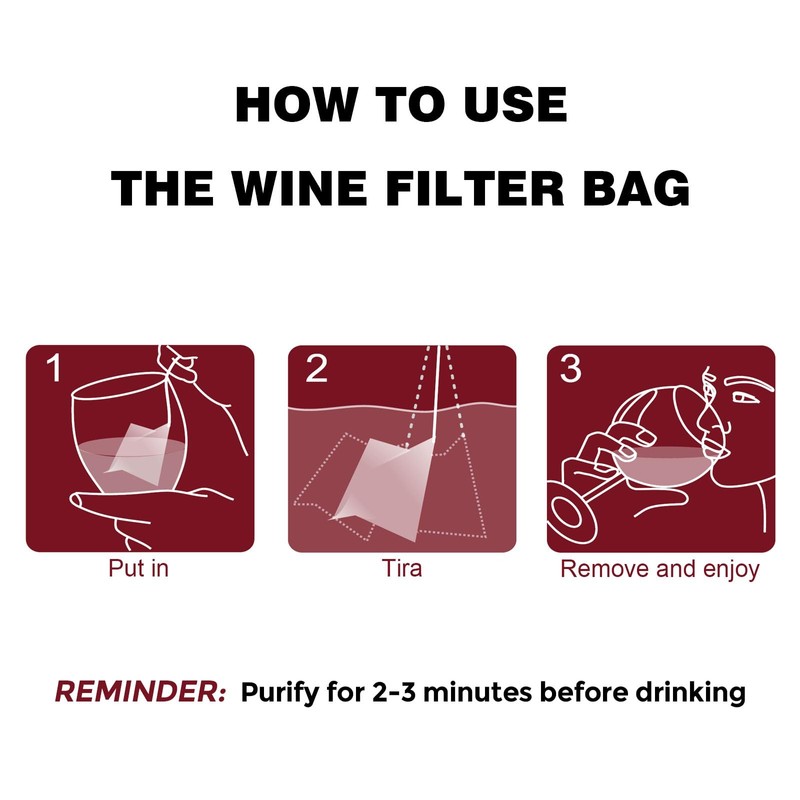 HOW TO USE
THE WINE FILTER BAG

1
Put in

2
Tira

3
Remove and enjoy

REMINDER: Purify for 2-3 minutes before drinking