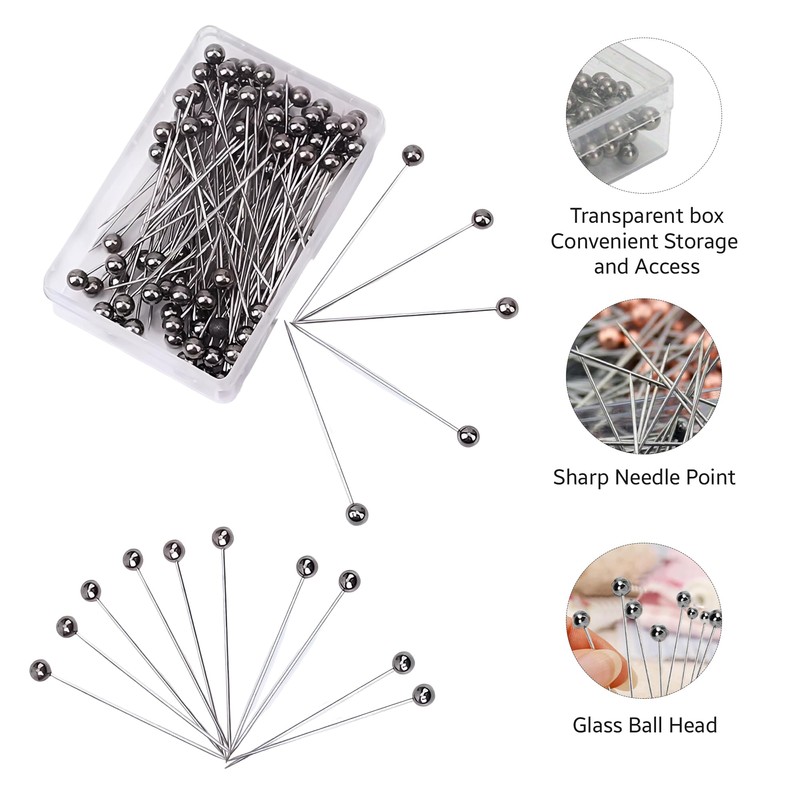 Transparent box
Convenient Storage
and Access

Sharp Needle Point

Glass Ball Head